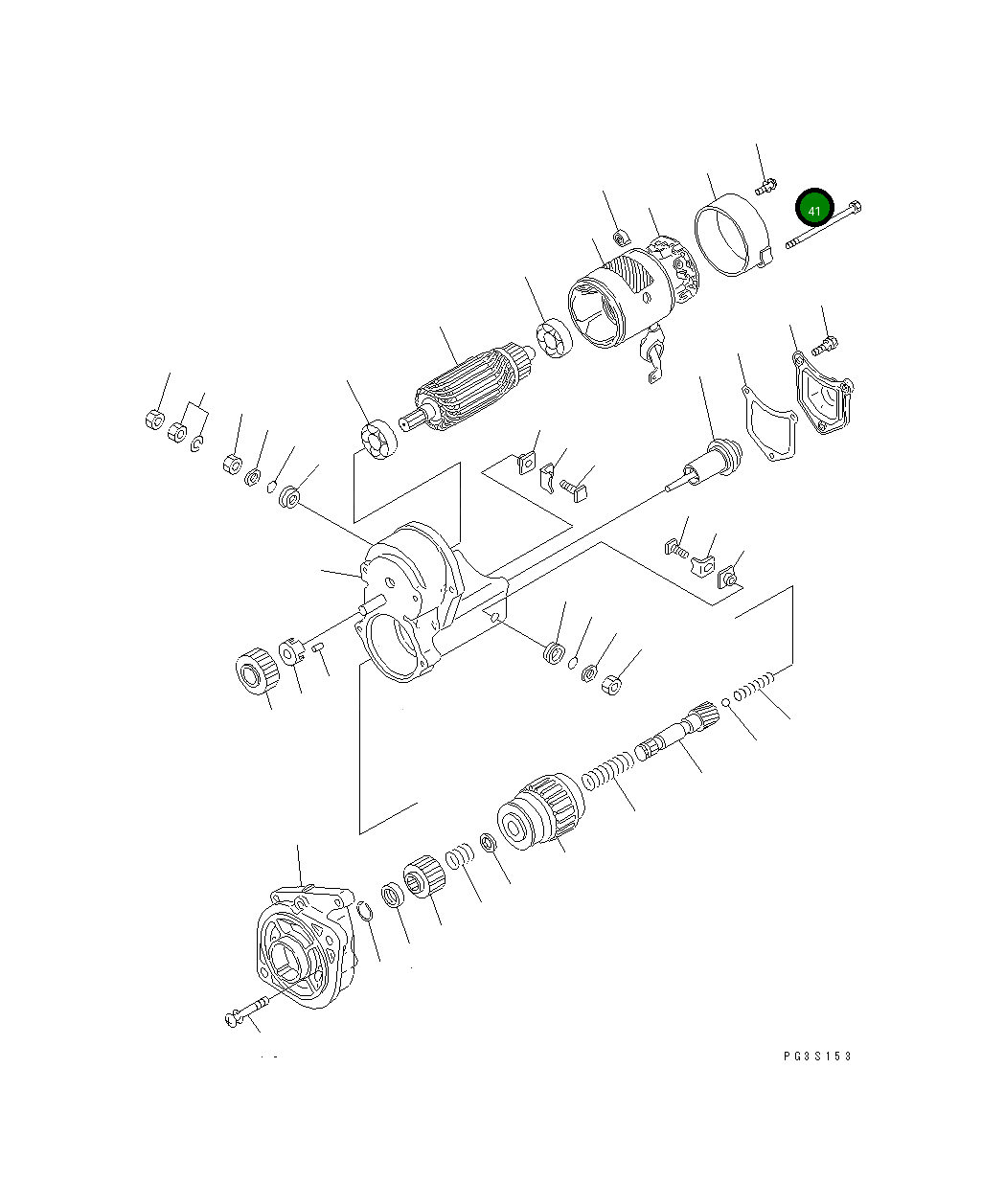 41

PG3S153