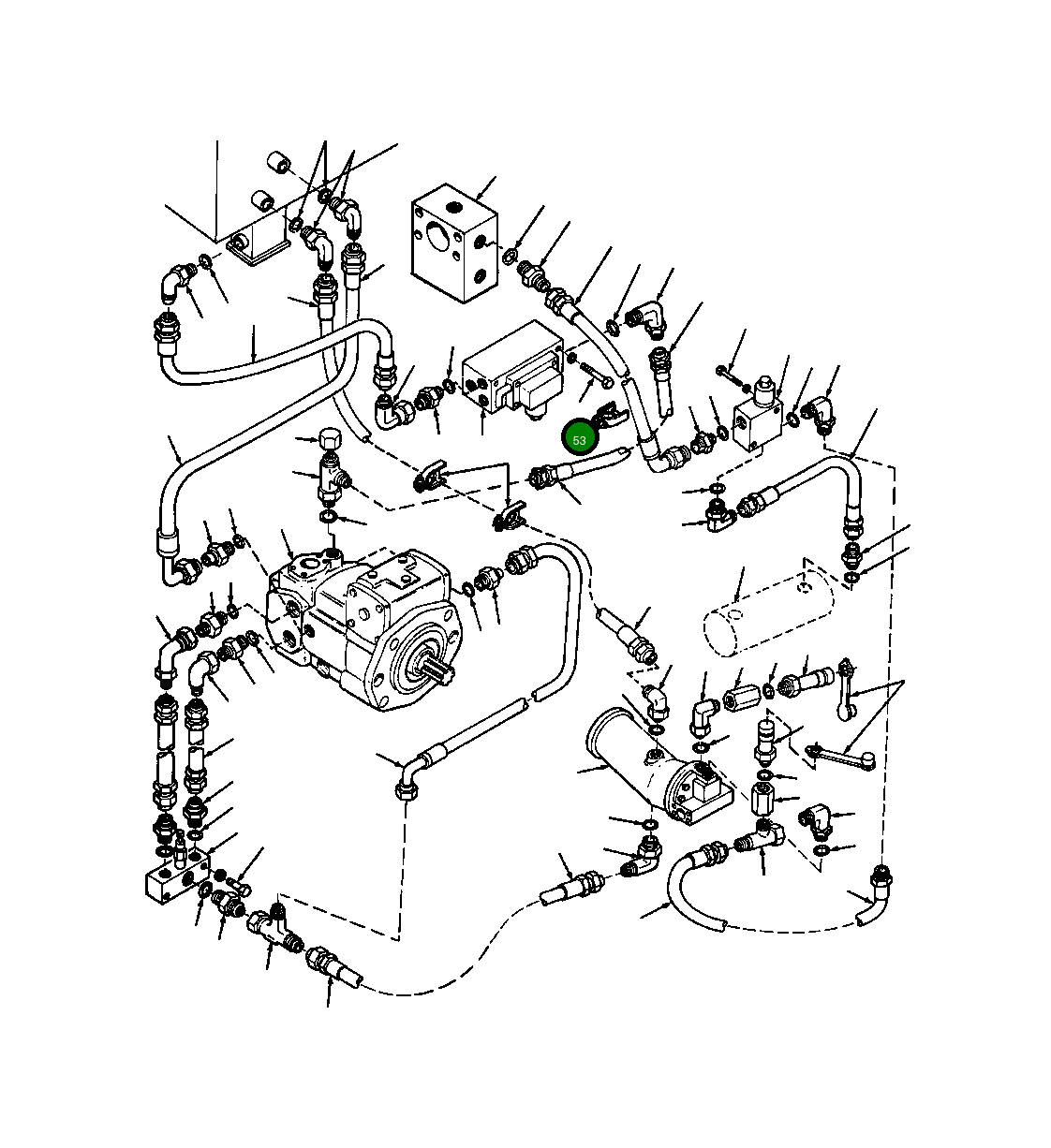 53