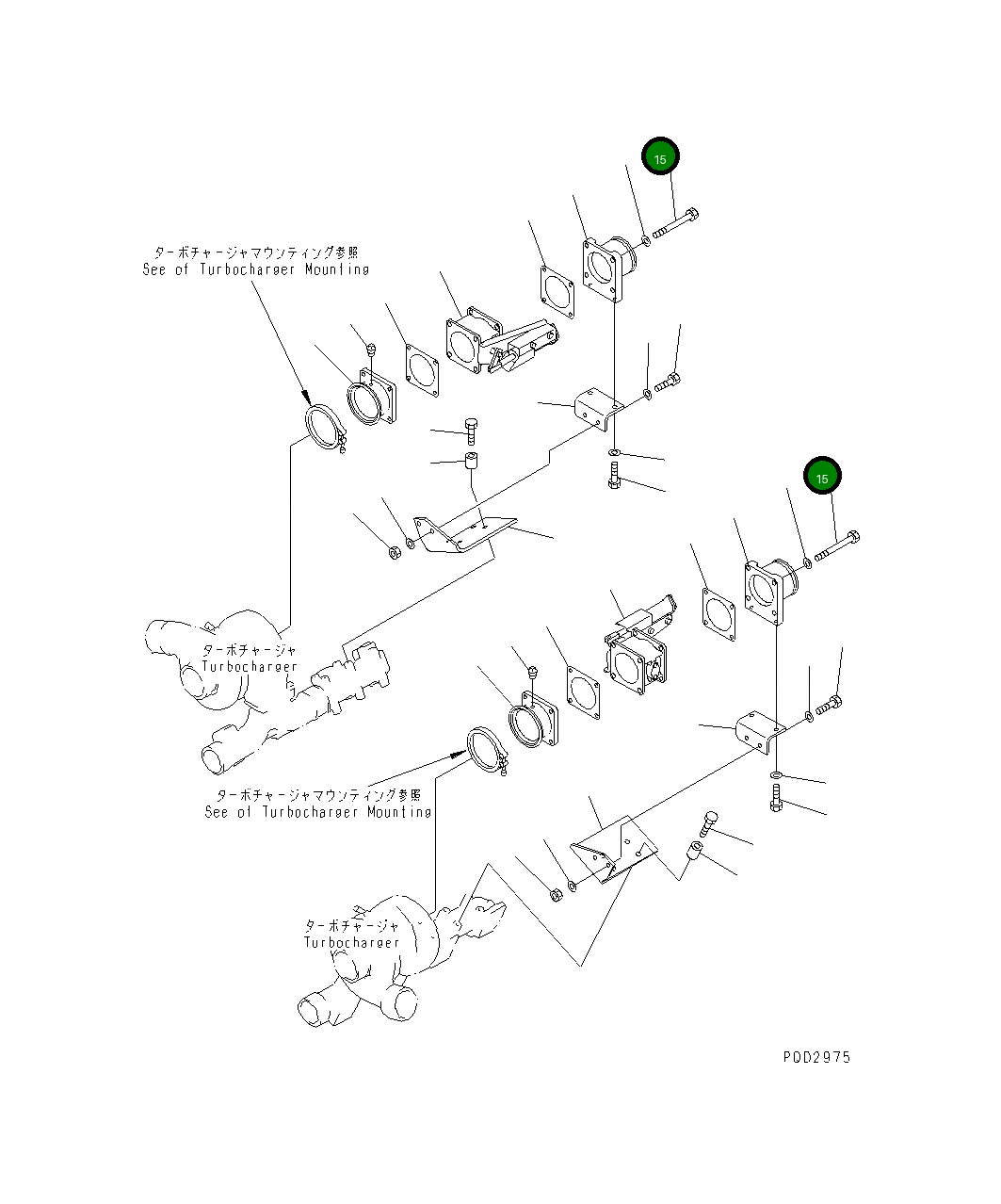 15

ターボチャージャマウンティング参照
See of Turbocharger Mounting

15

ターボチャージャ
Turbocharger

ターボチャージャマウンティング参照
See of Turbocharger Mounting

ターボチャージャ
Turbocharger

PDD2975