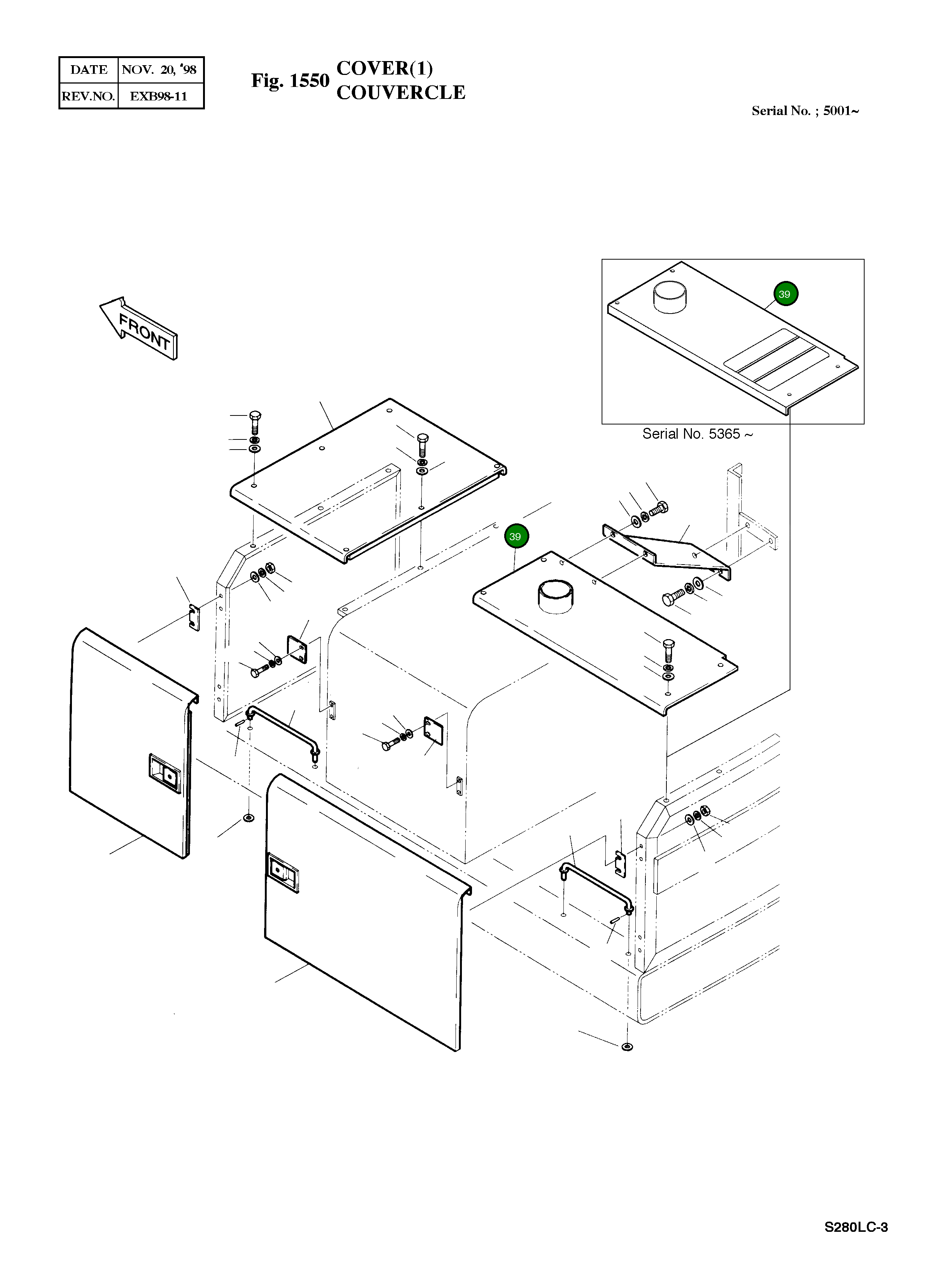 | DATE | NOV. 20, '98 |
|---|---|
| REV.NO. | EXB98-11 |

Fig. 1550 COVER(1) COUVERCLE

Serial No. ; 5001~

FRONT

39

Serial No. 5365 ~

39

S280LC-3