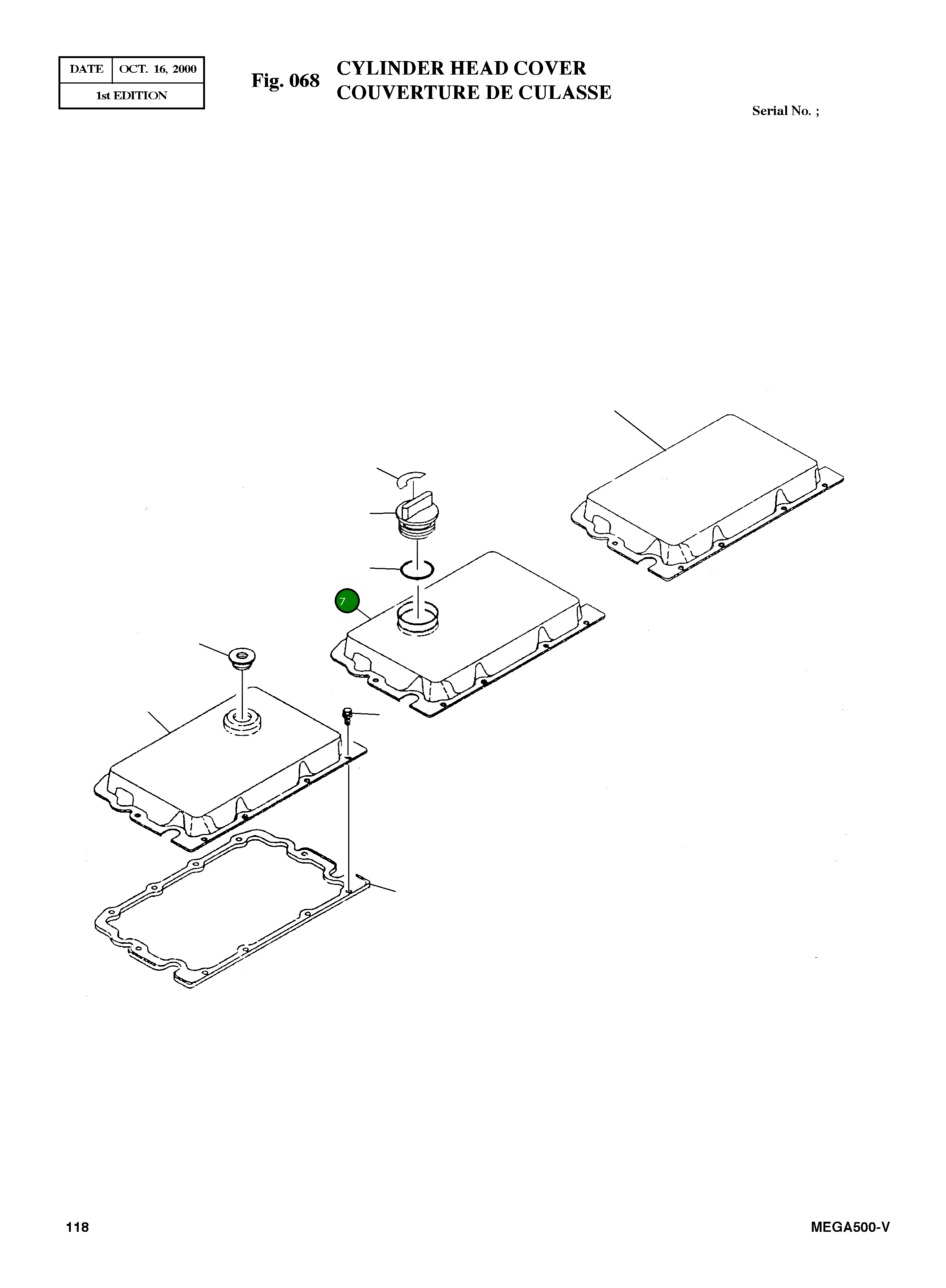 | DATE | OCT. 16, 2000 |
|---|---|
| 1st EDITION | |

Fig. 068 CYLINDER HEAD COVER
COUVERTURE DE CULASSE

Serial No. ;

7

118

MEGA500-V