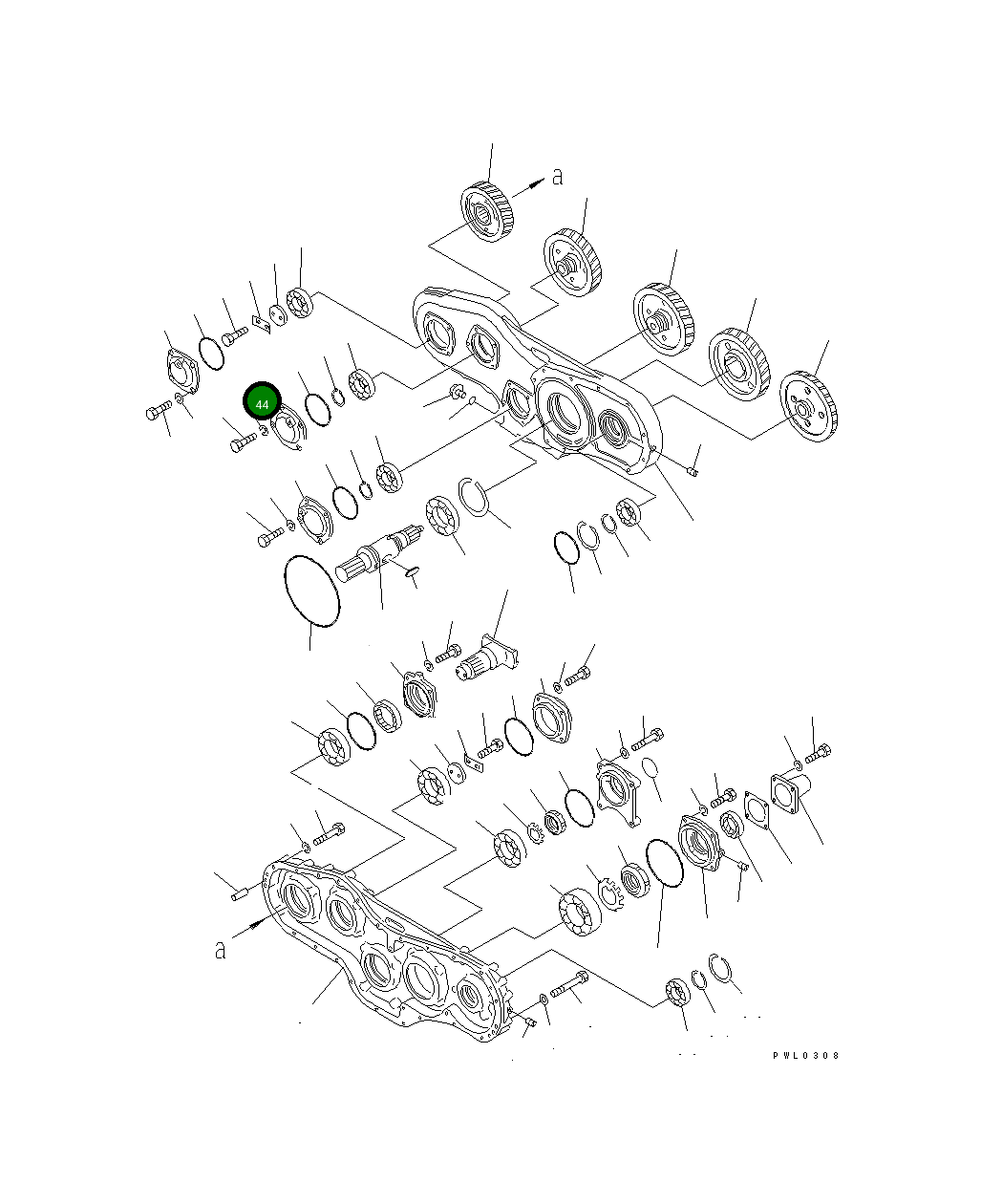 a
44
a
PWL0308