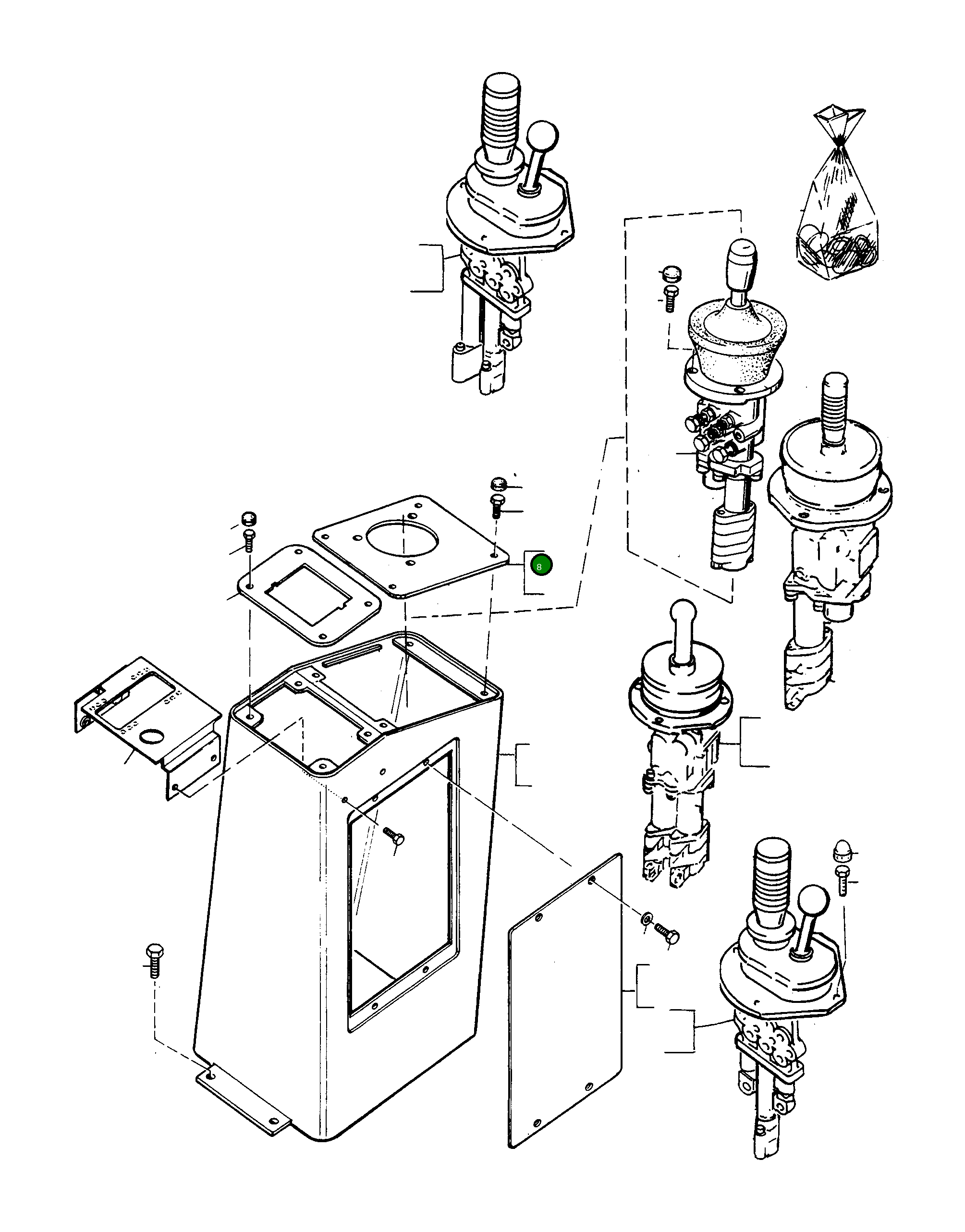 8