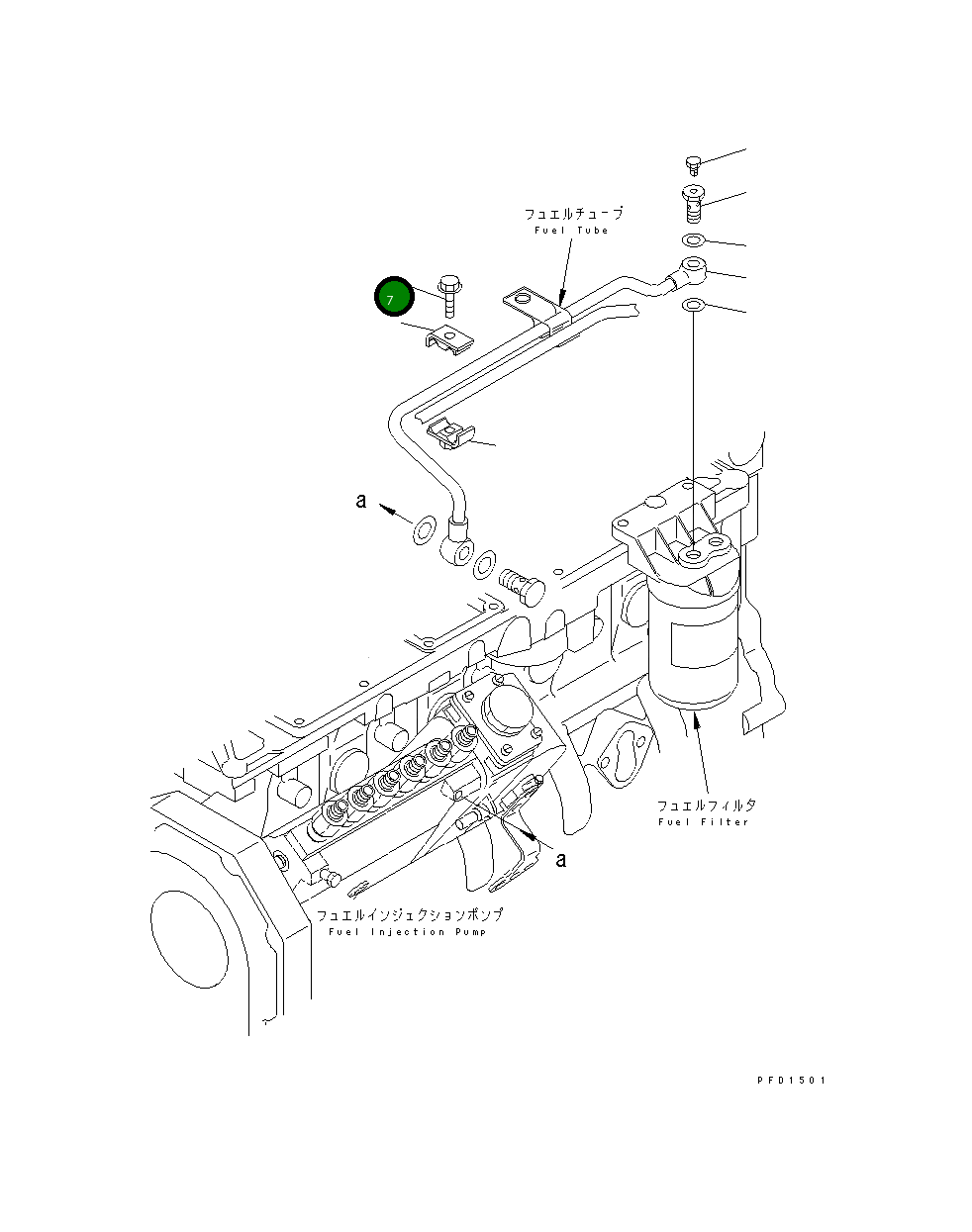 フュエルチューブ
Fuel Tube

7

a

フュエルフィルタ
Fuel Filter

a

フュエルインジェクションポンプ
Fuel Injection Pump

PFD1501