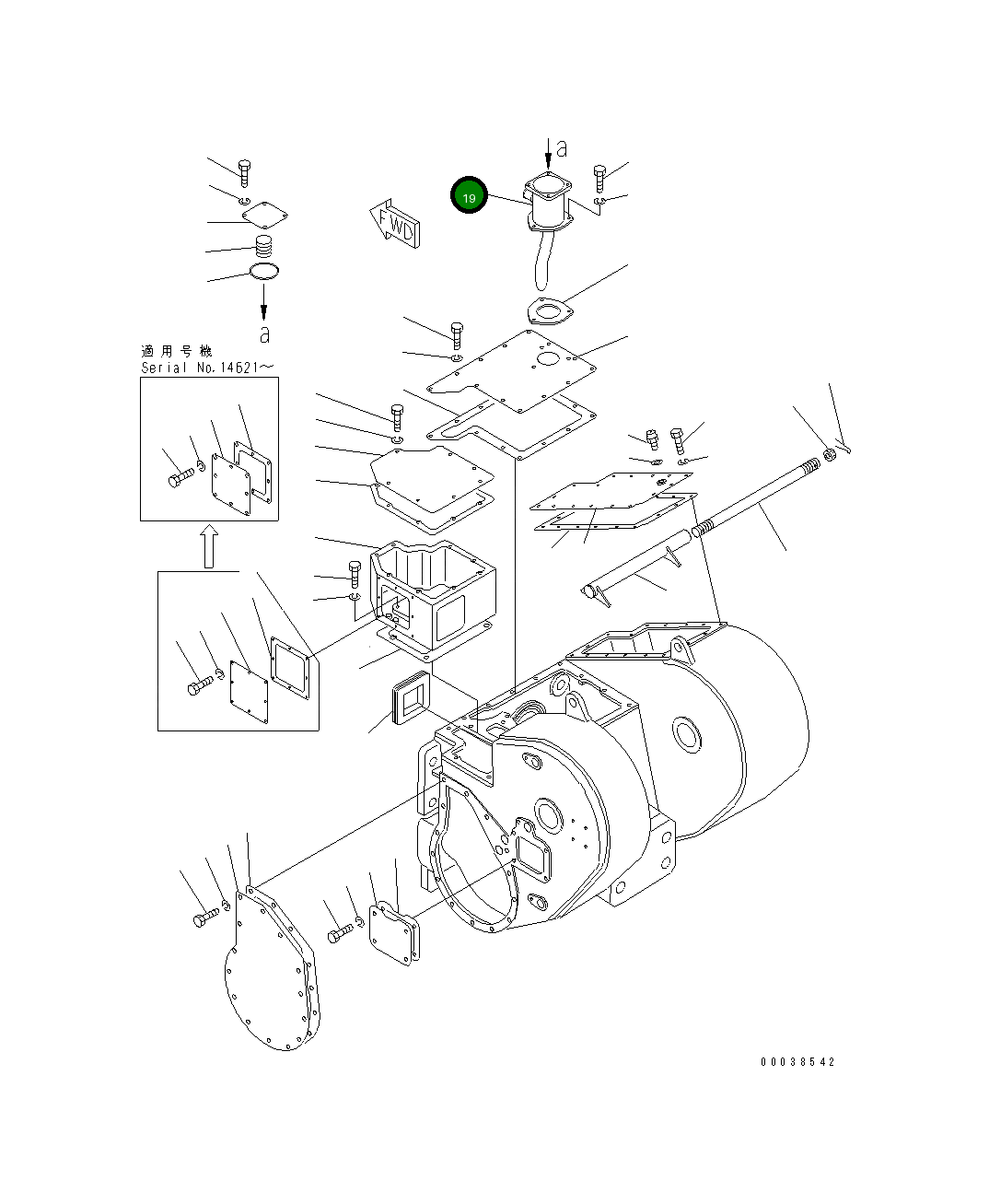 a

19

FWD

a

適用号機
Serial No.14621～

00038542