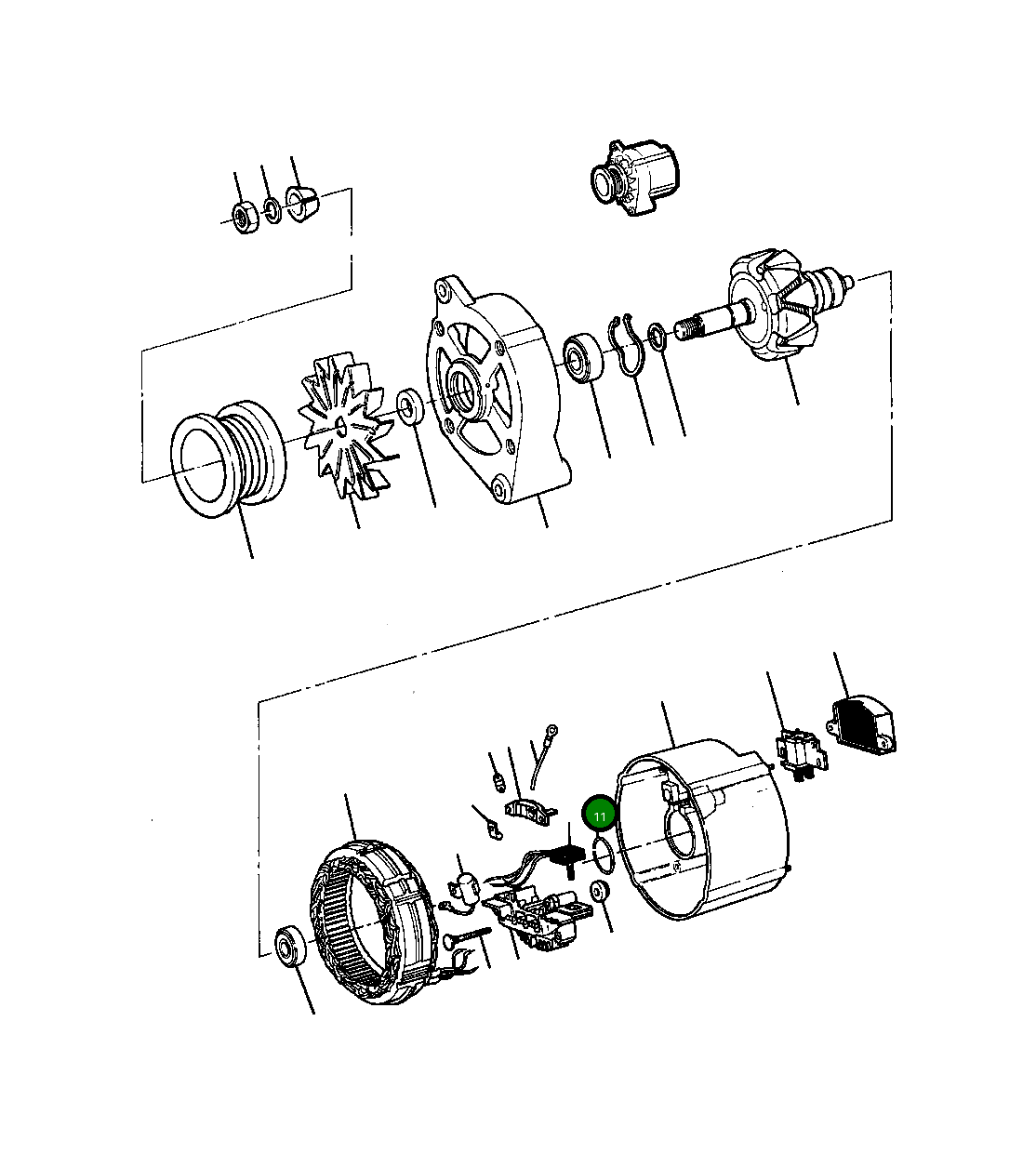 11