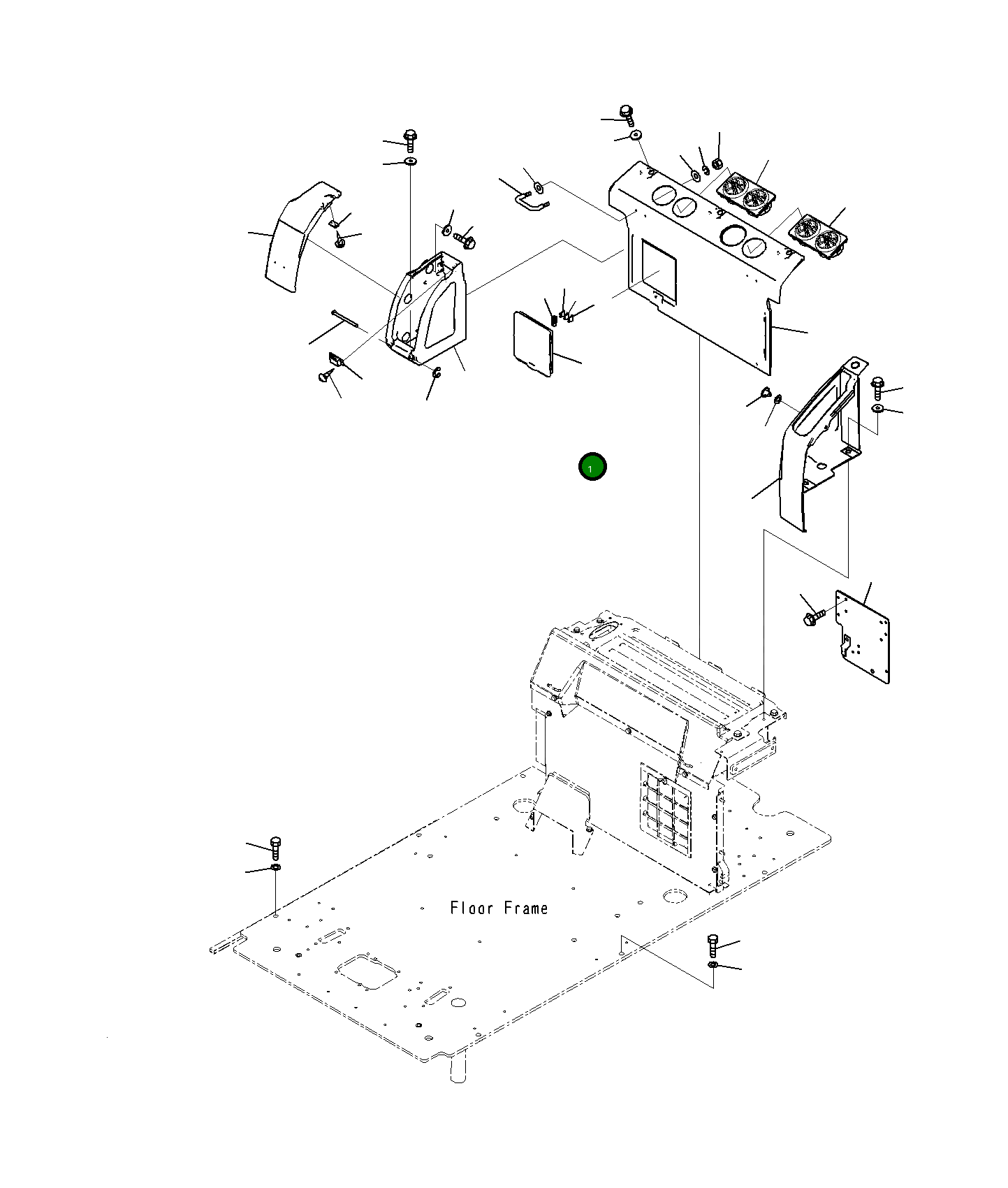 1

Floor Frame