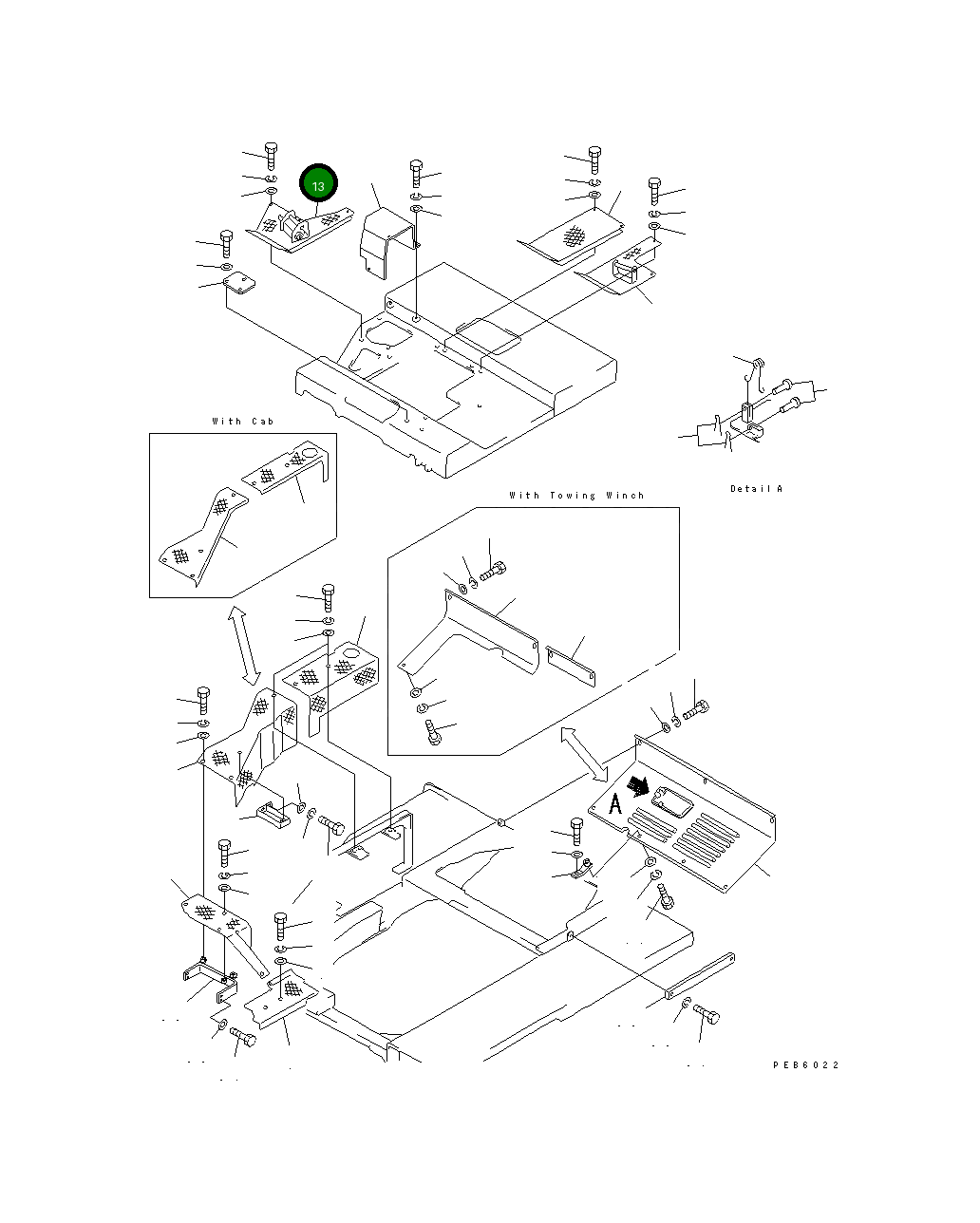 13

With Cab

Detail A

With Towing Winch

A

PEB6022