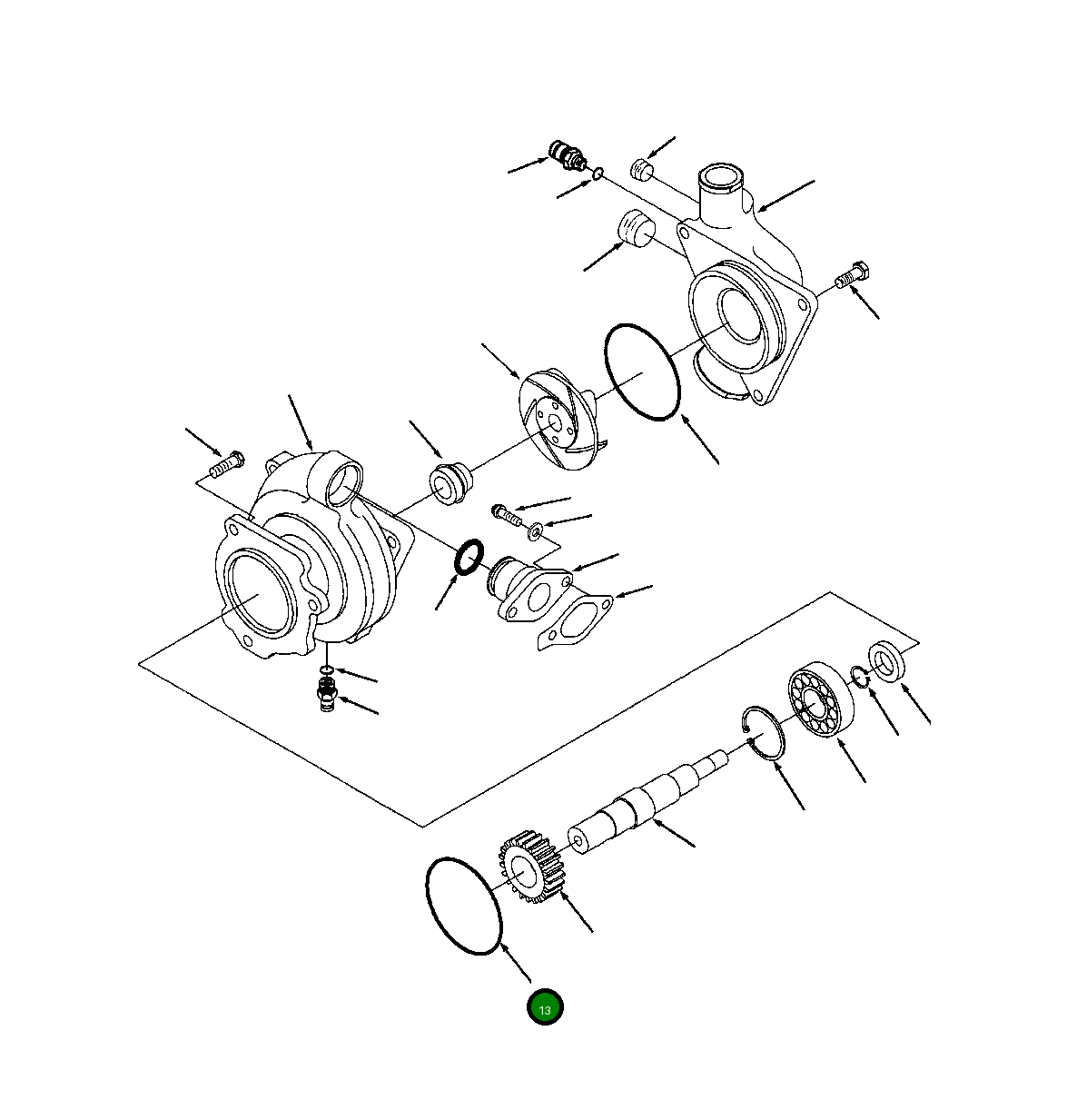 13