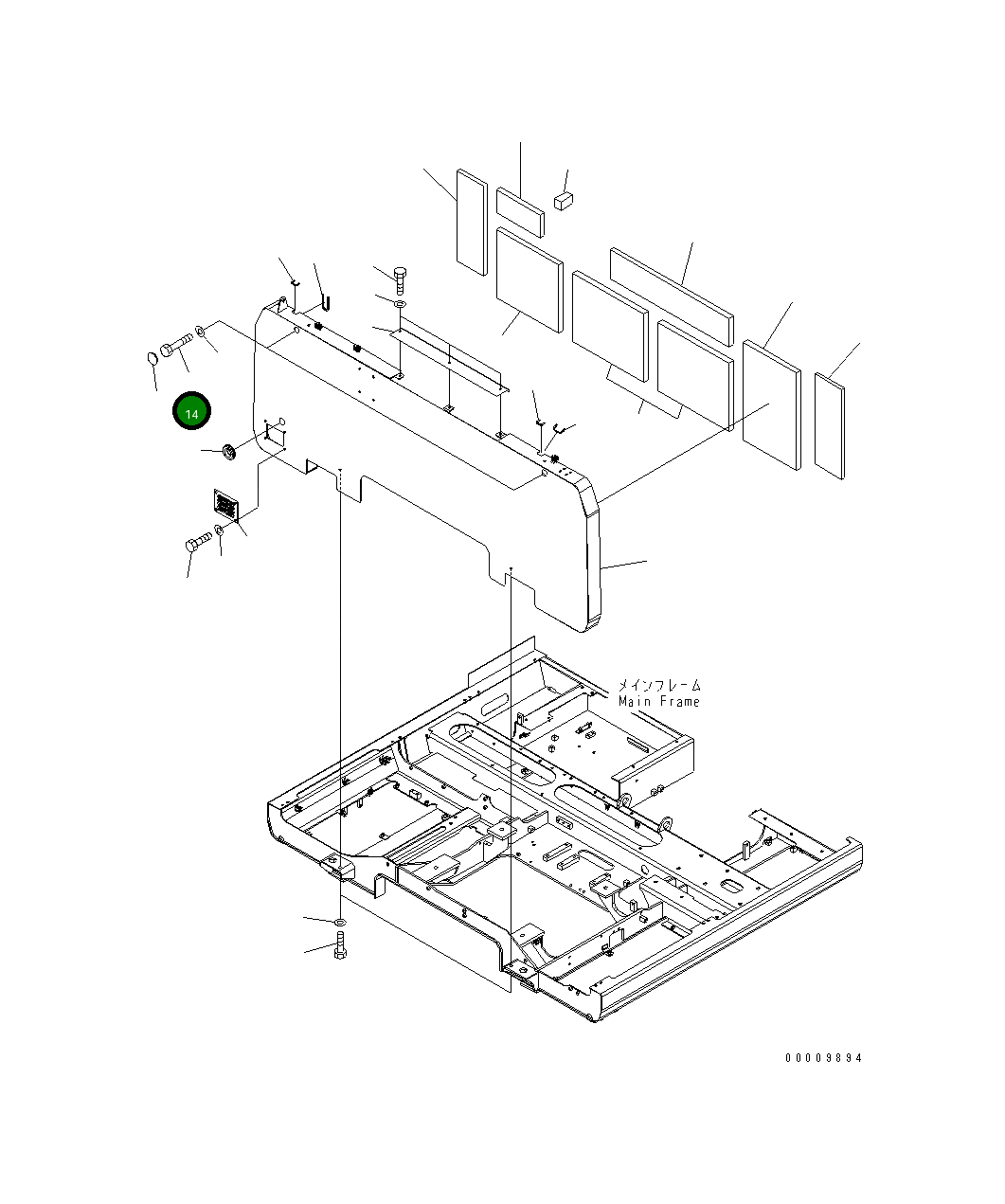 14

メインフレーム
Main Frame

00009894