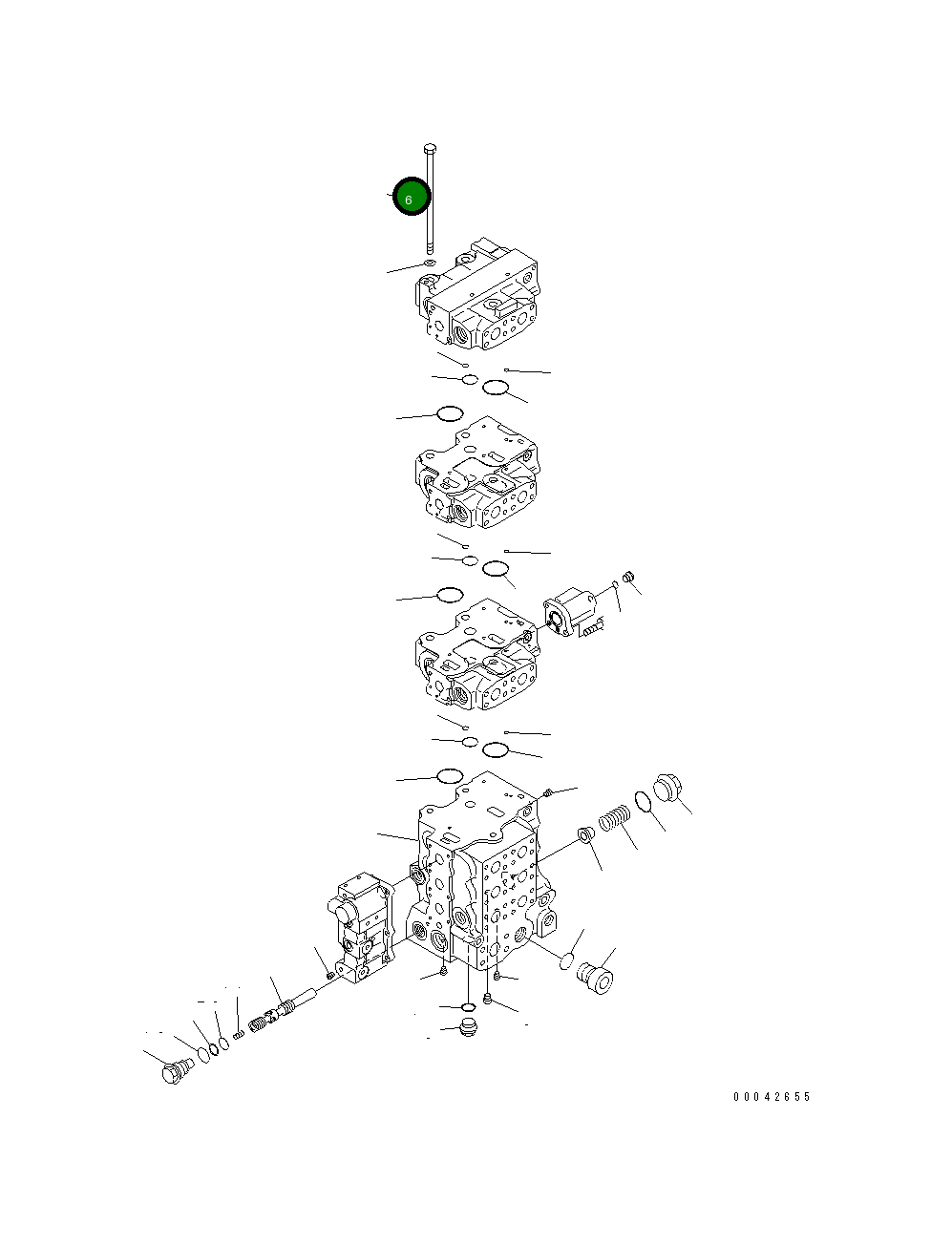 6

00042655