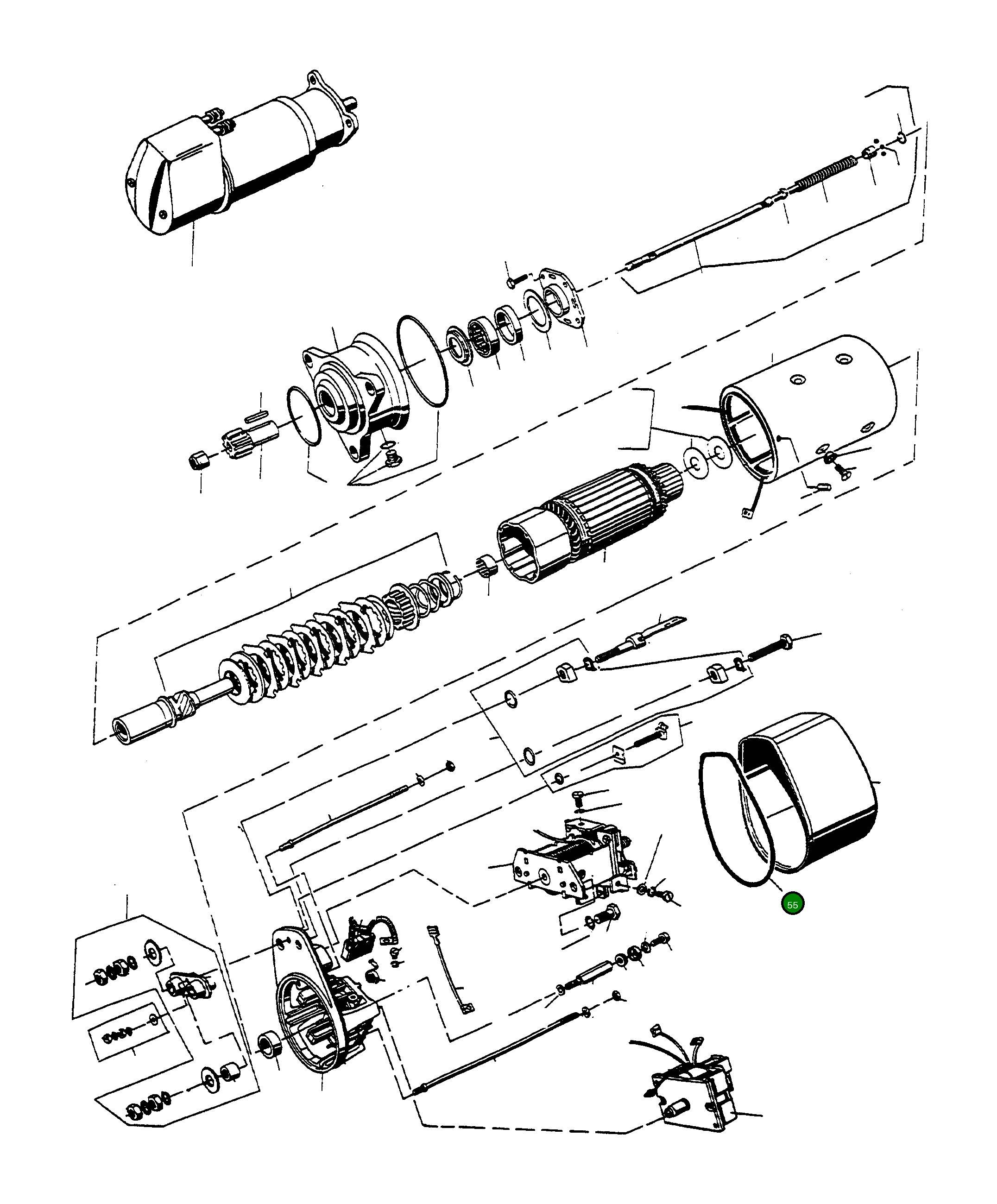 55