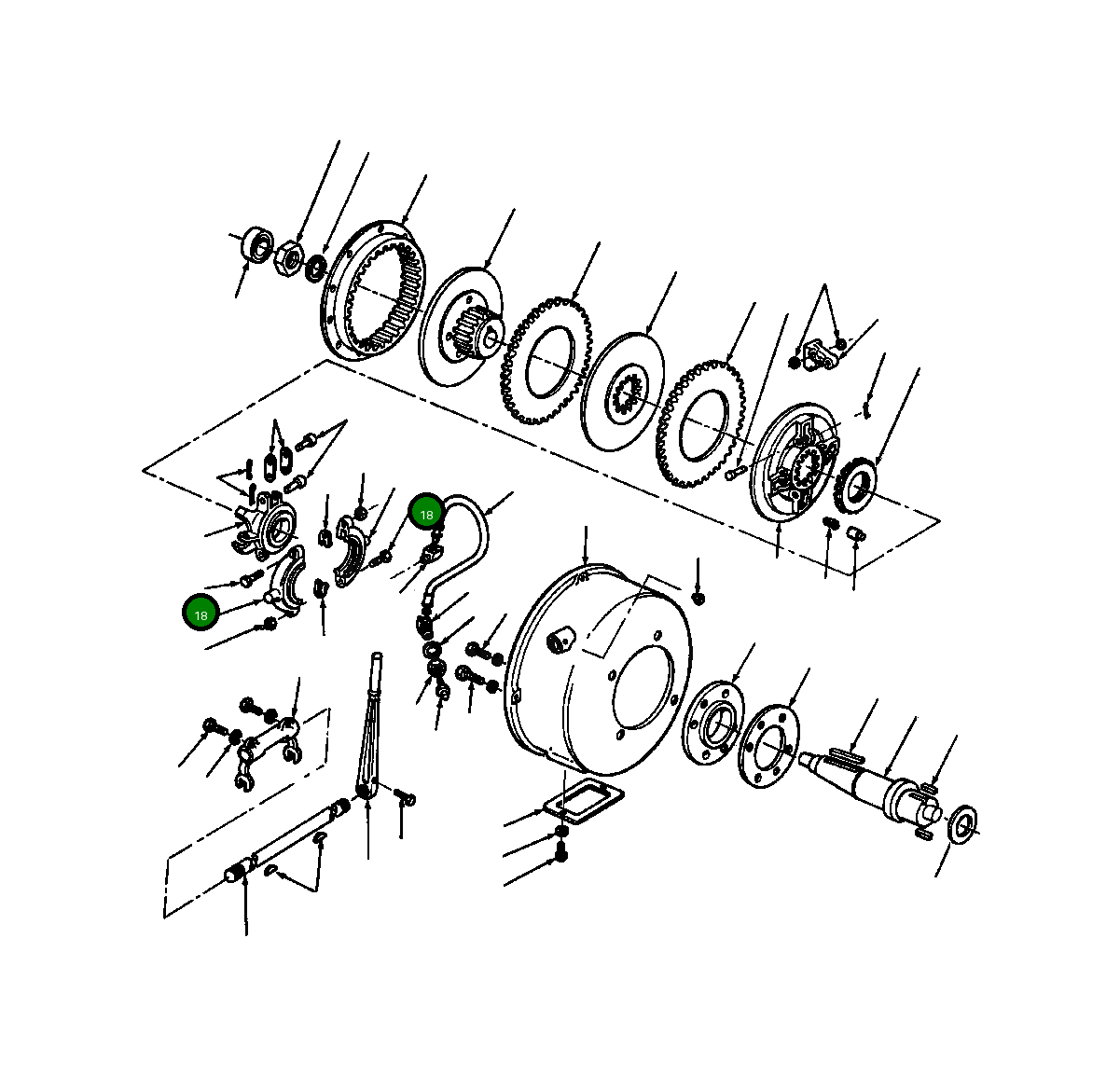 18

18