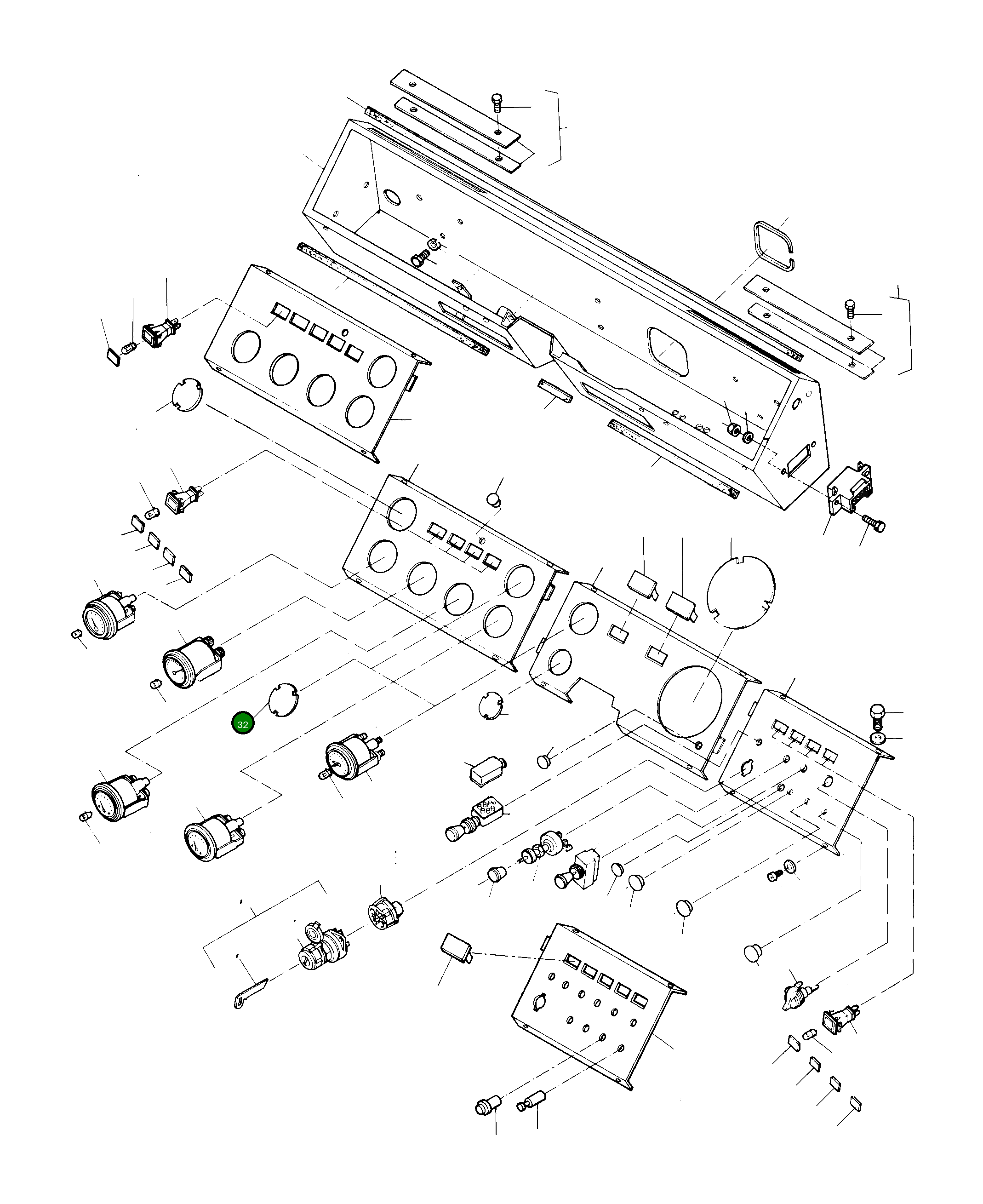 32