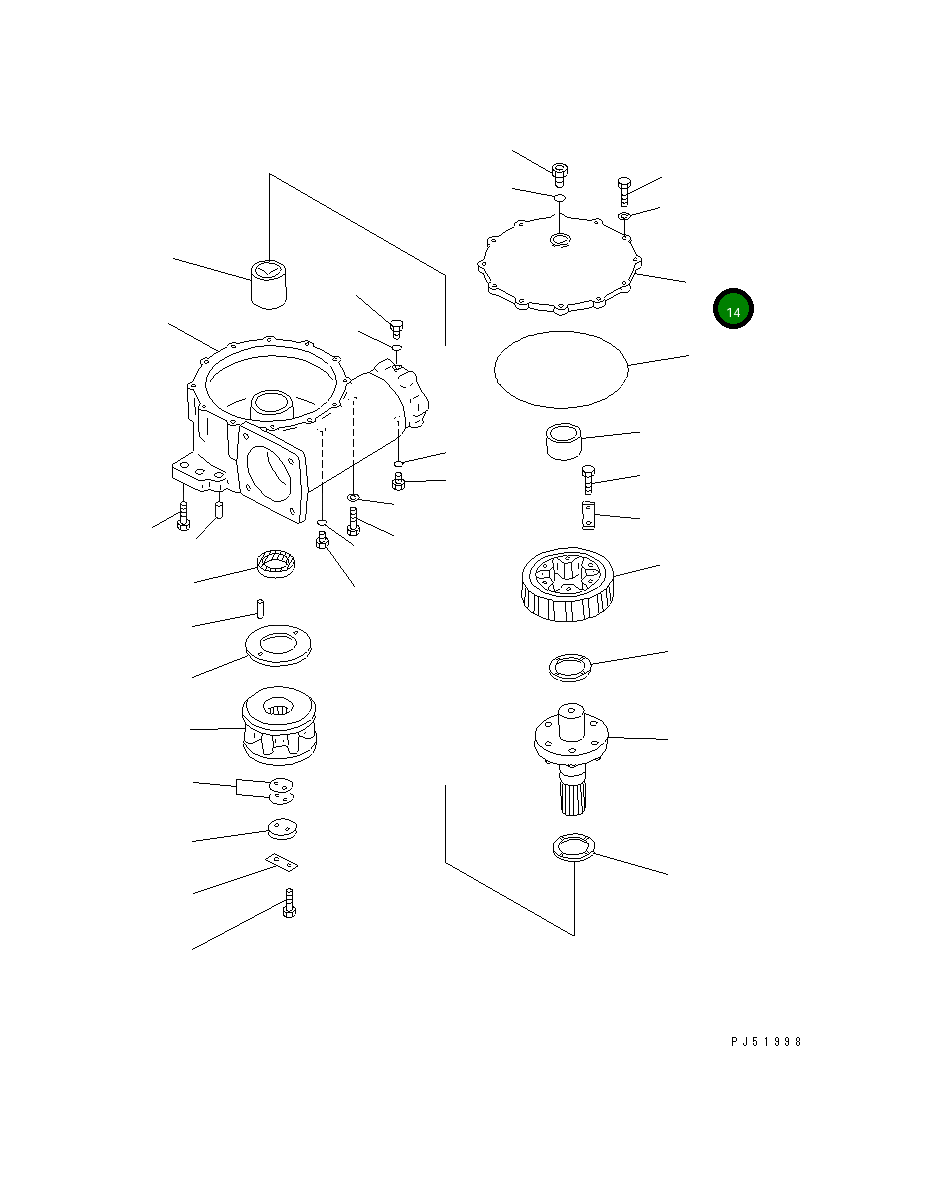 14

PJ51998