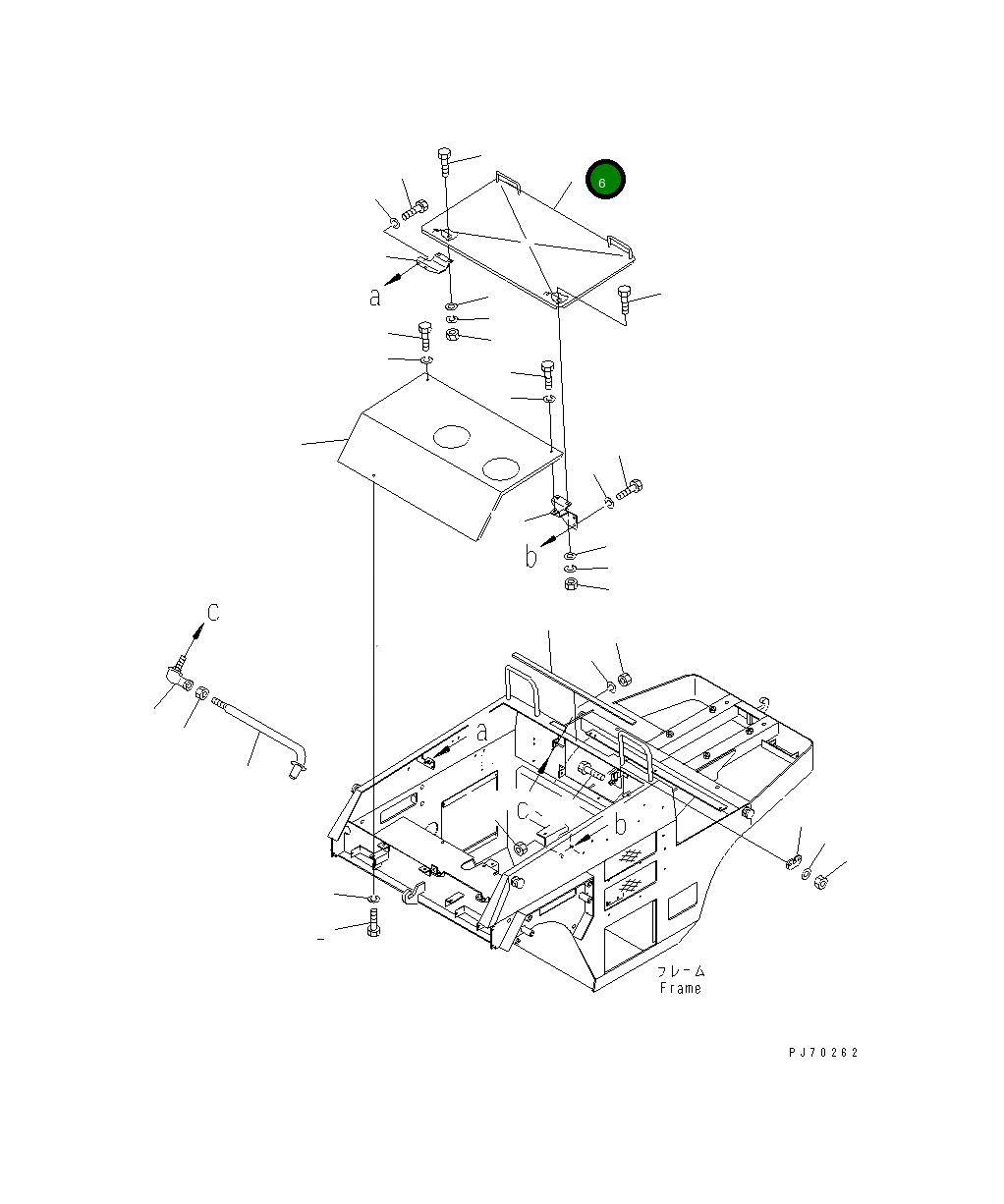 6

a

b

C

a

C

b

フレーム
Frame

PJ70262