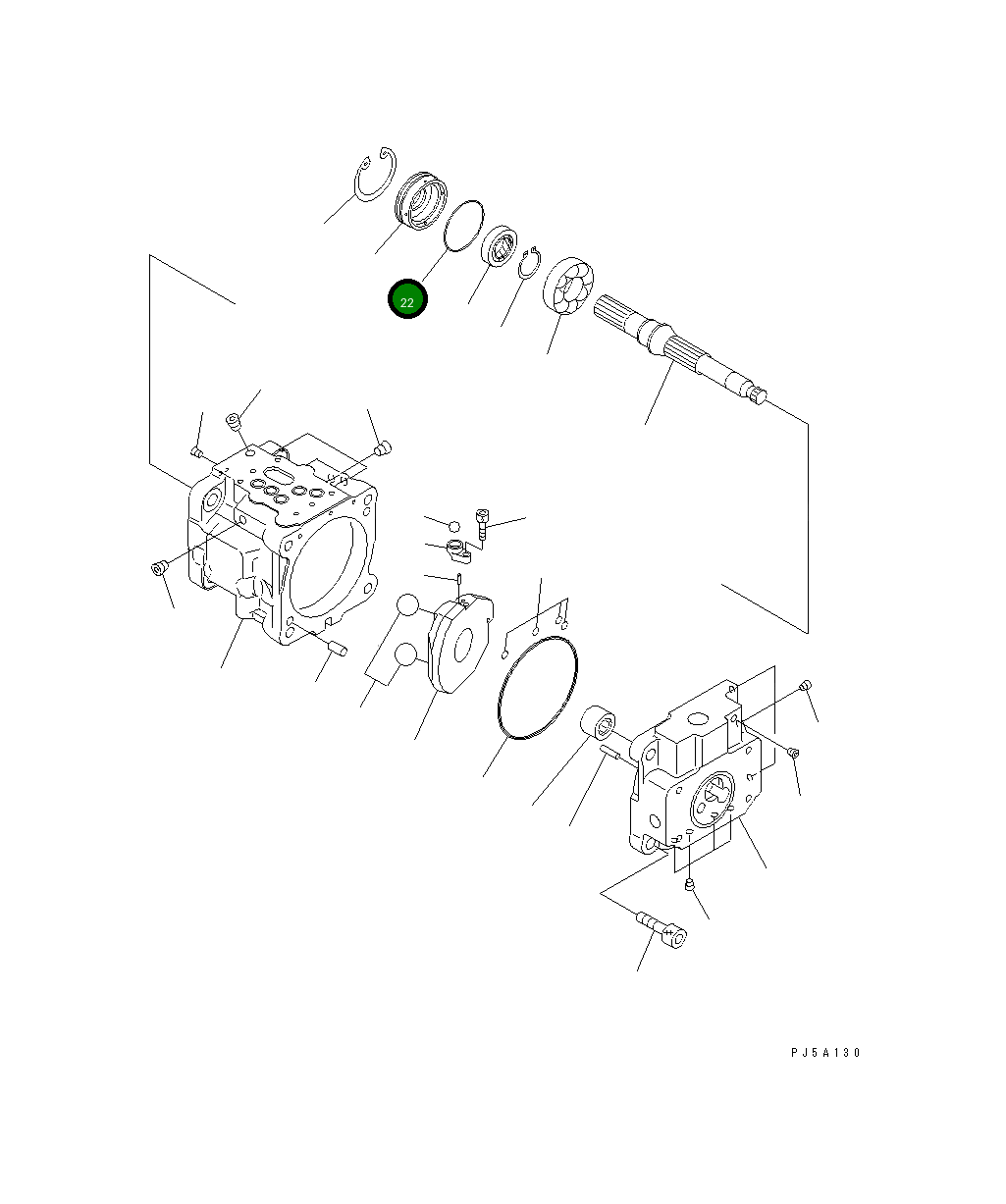 22

PJ5A130