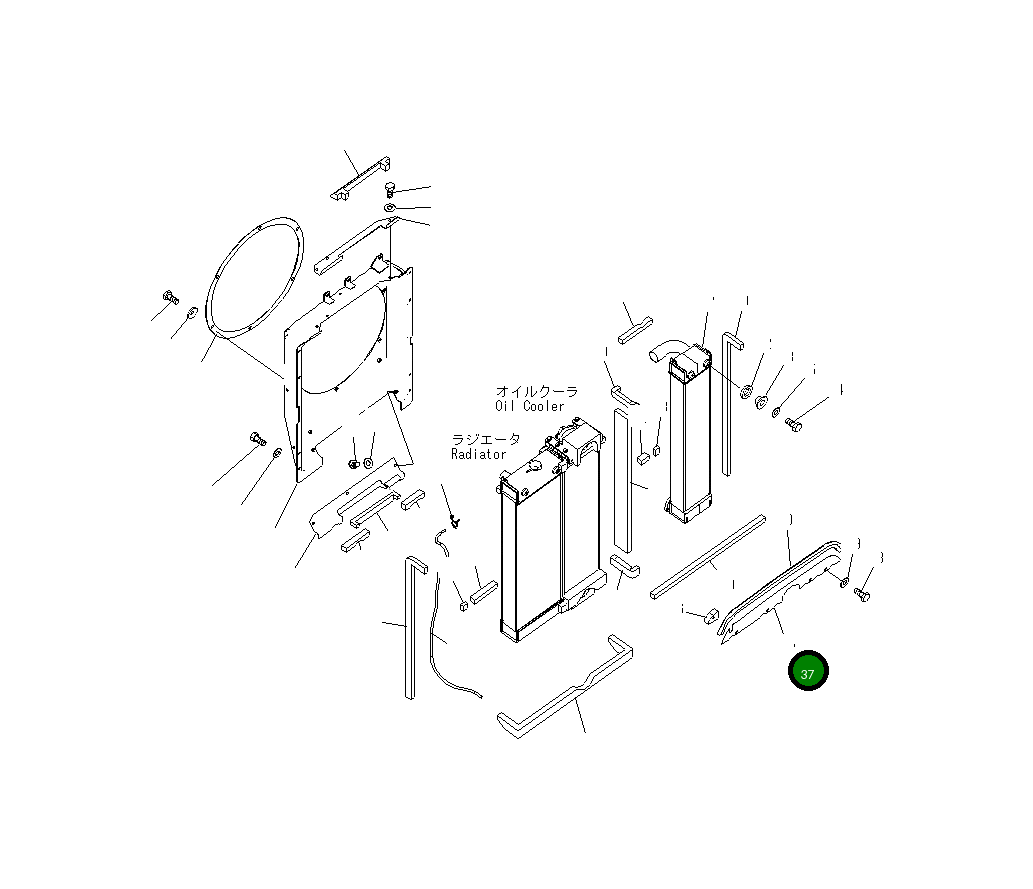 オイルクーラ
Oil Cooler

ラジエータ
Radiator

37