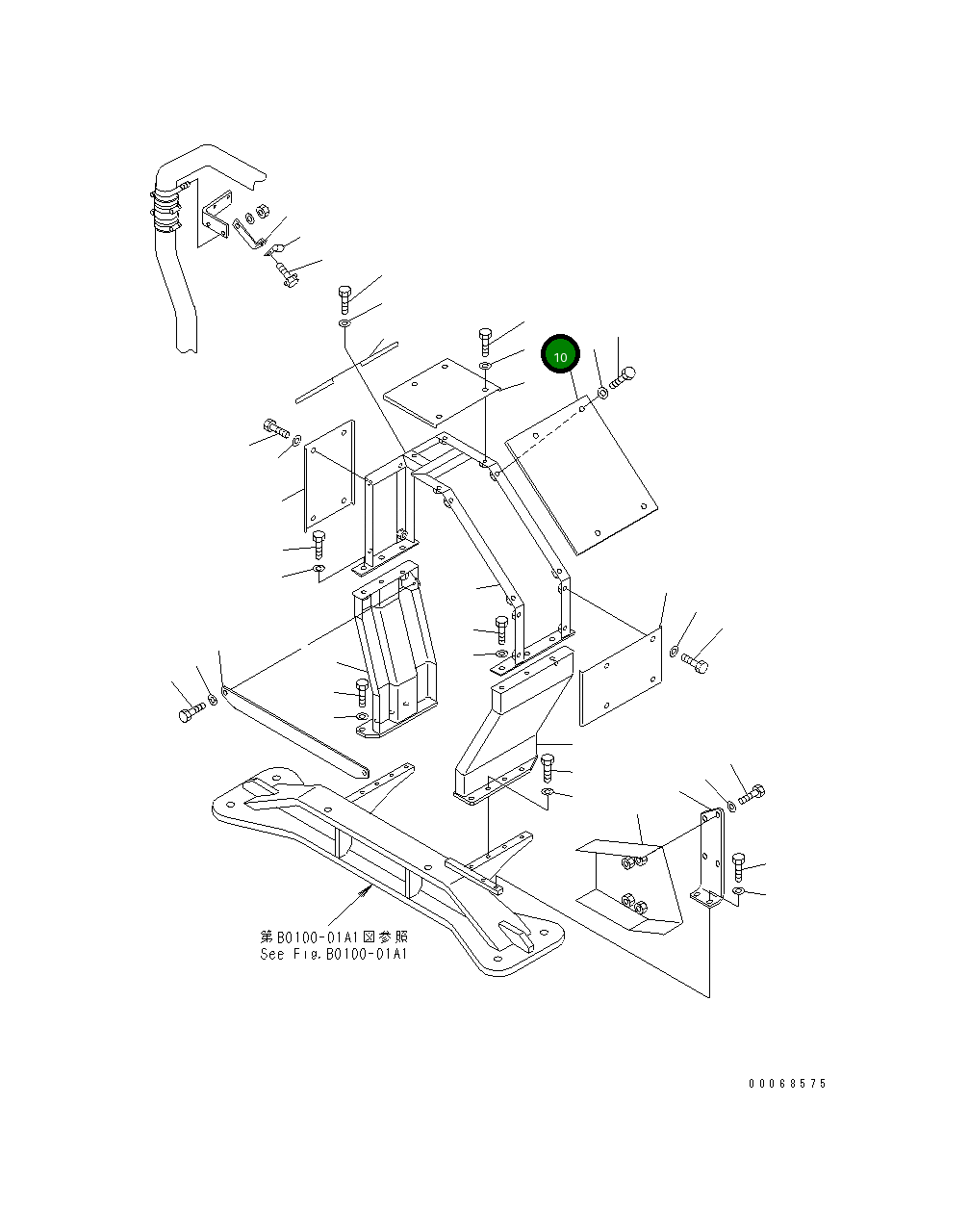 10

第B0100-01A1図参照
See Fig.B0100-01A1

00068575