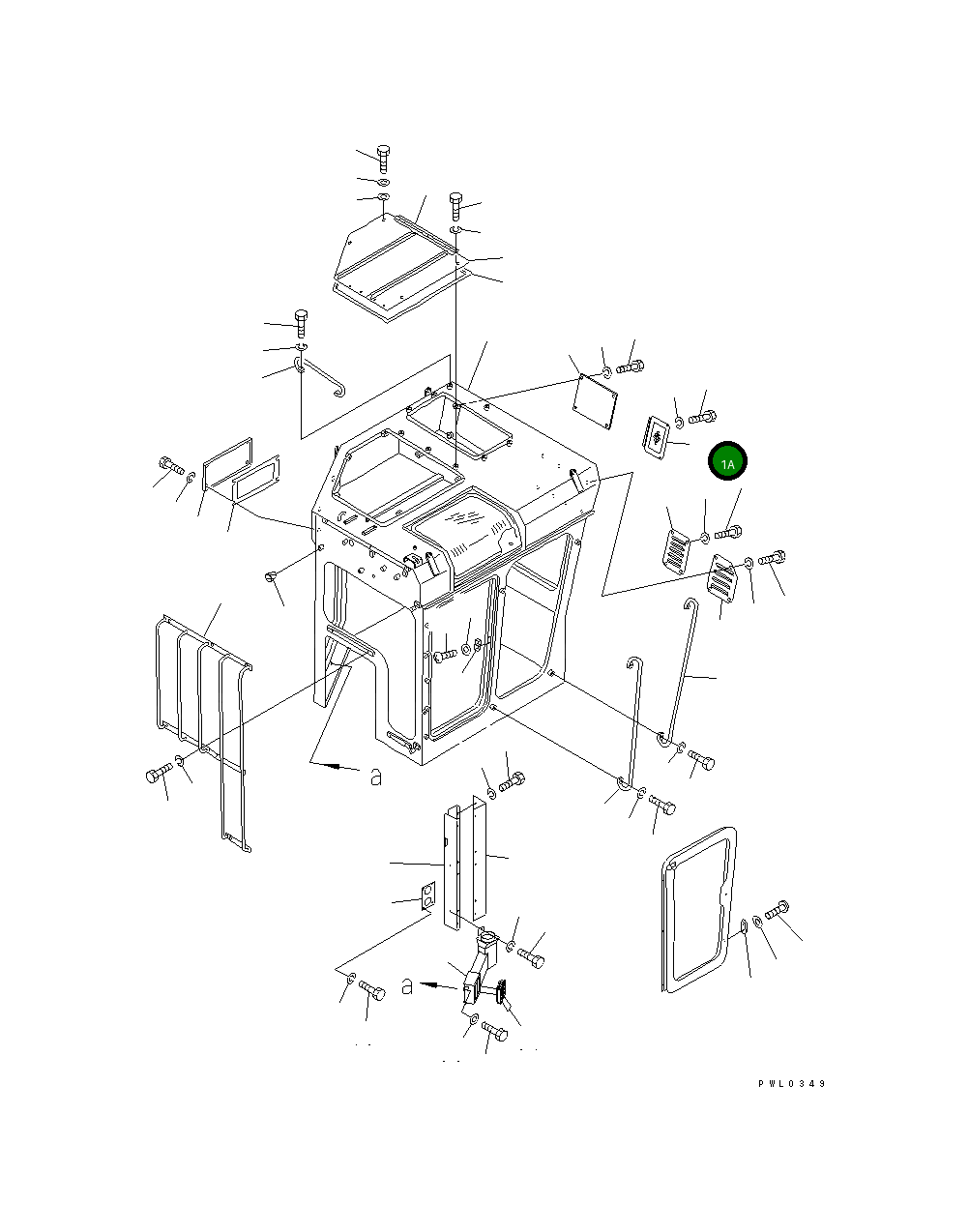 1A

a

a

PWL0349