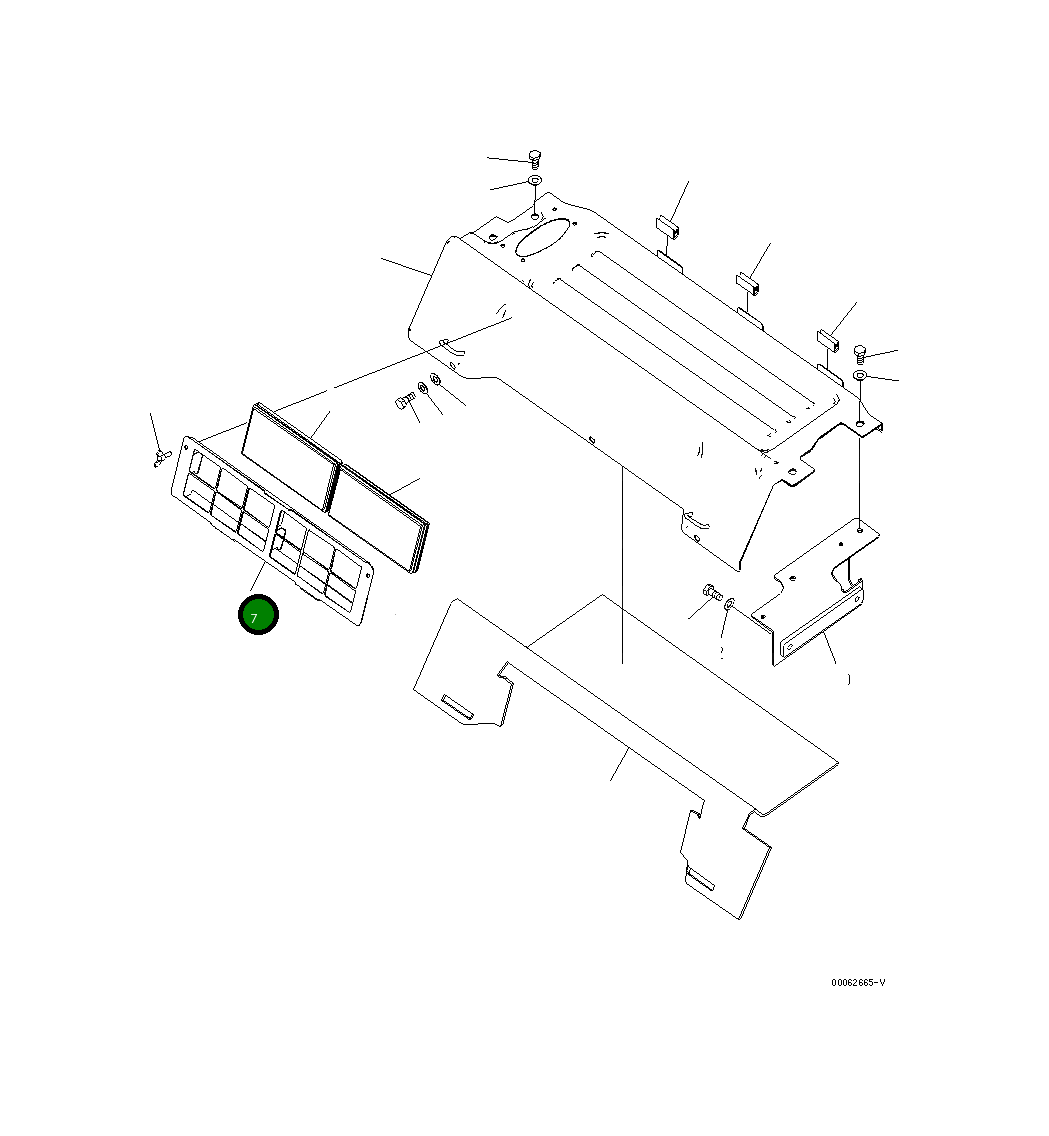 7

00062665-V