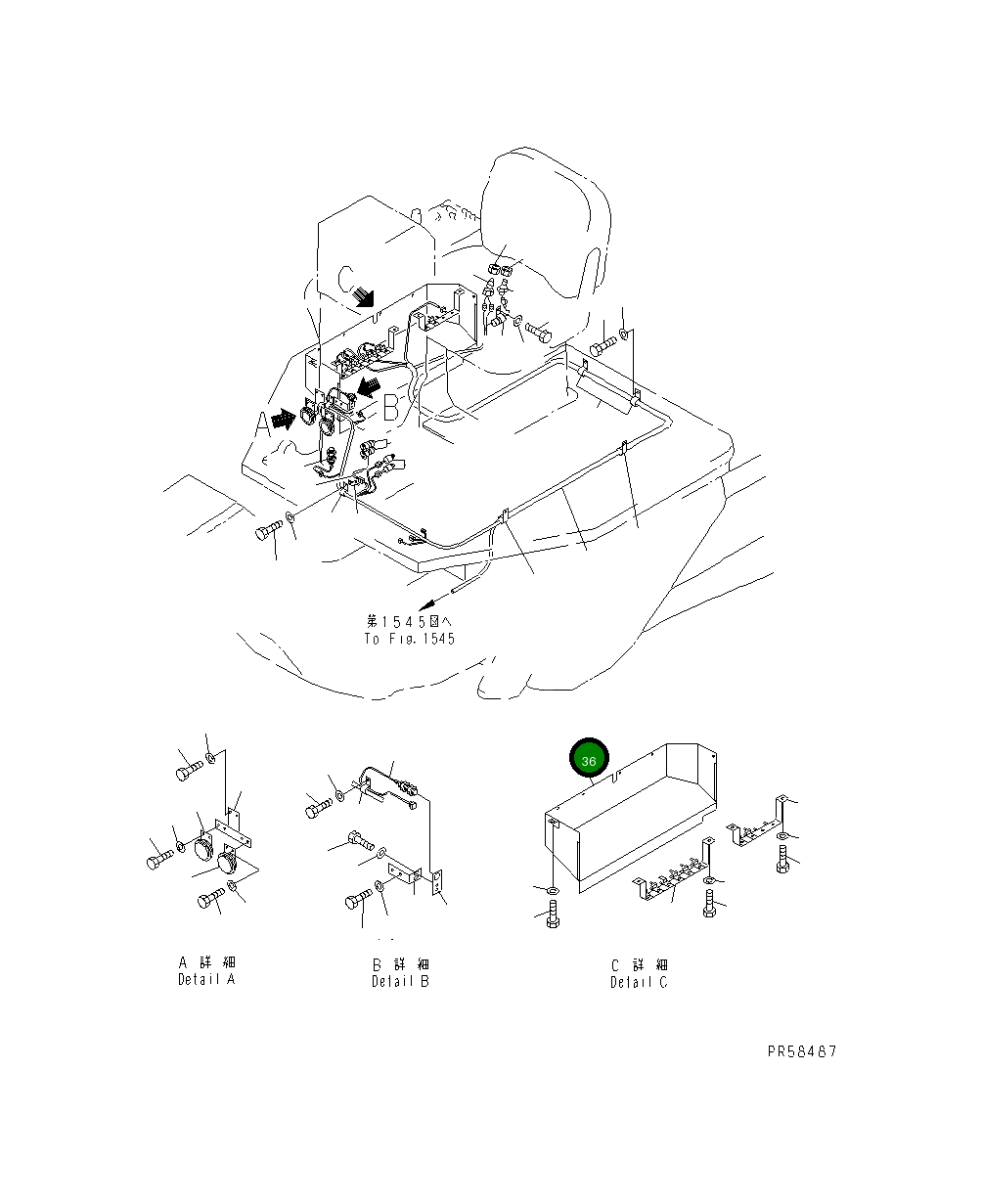 C

A

B

第1545図へ
To Fig.1545

36

A 詳 細
Detail A

B 詳 細
Detail B

C 詳 細
Detail C

PR58487