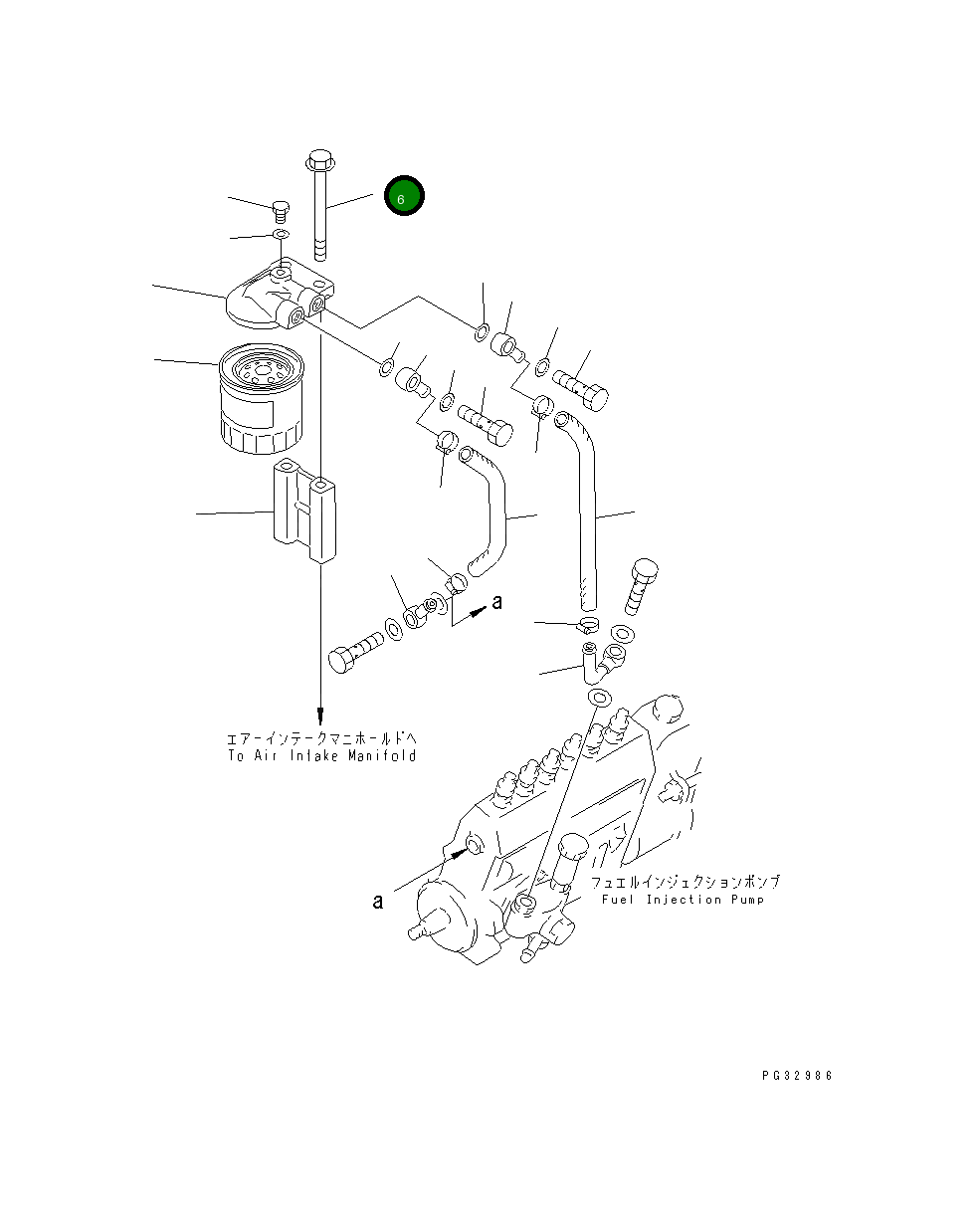 6

a

エアーインテークマニホールドへ
To Air Intake Manifold

a

フュエルインジェクションポンプ
Fuel Injection Pump

PG32986