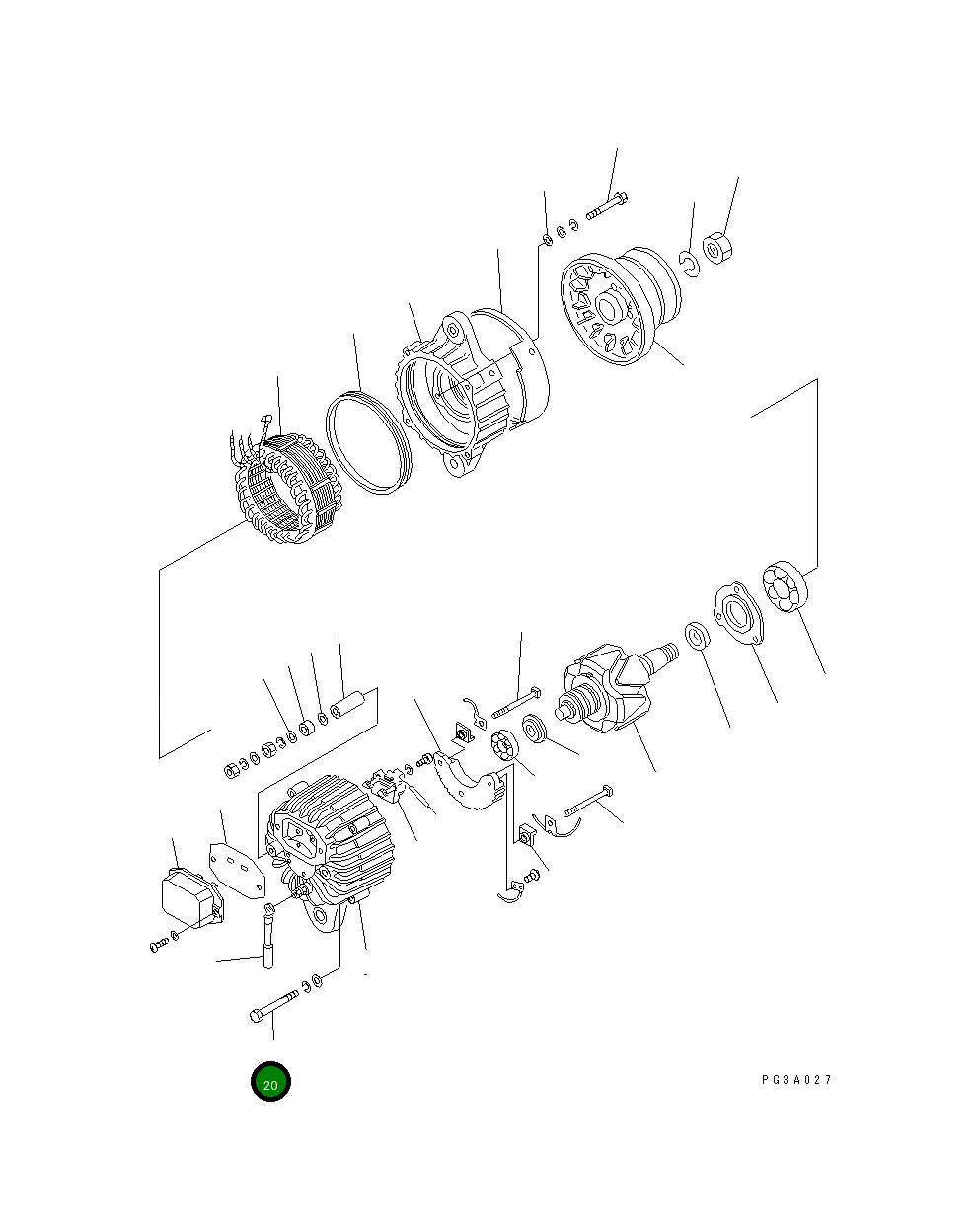 20

PG3A027