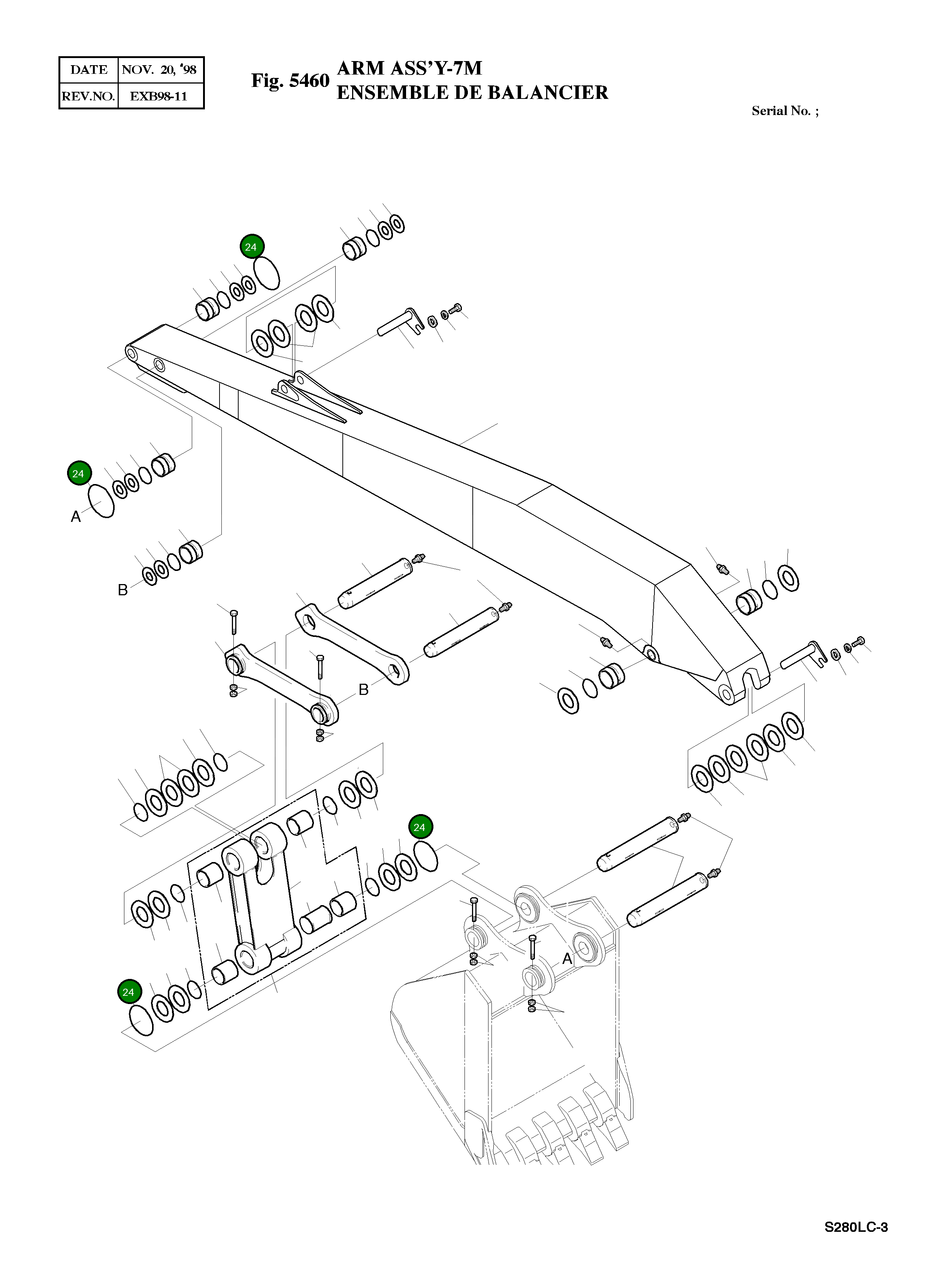 | DATE | NOV. 20, '98 |
|---|---|
| REV.NO. | EXB98-11 |

Fig. 5460 ARM ASS'Y-7M
ENSEMBLE DE BALANCIER

Serial No. ;

24

24

A

B

B

24

24

A

S280LC-3