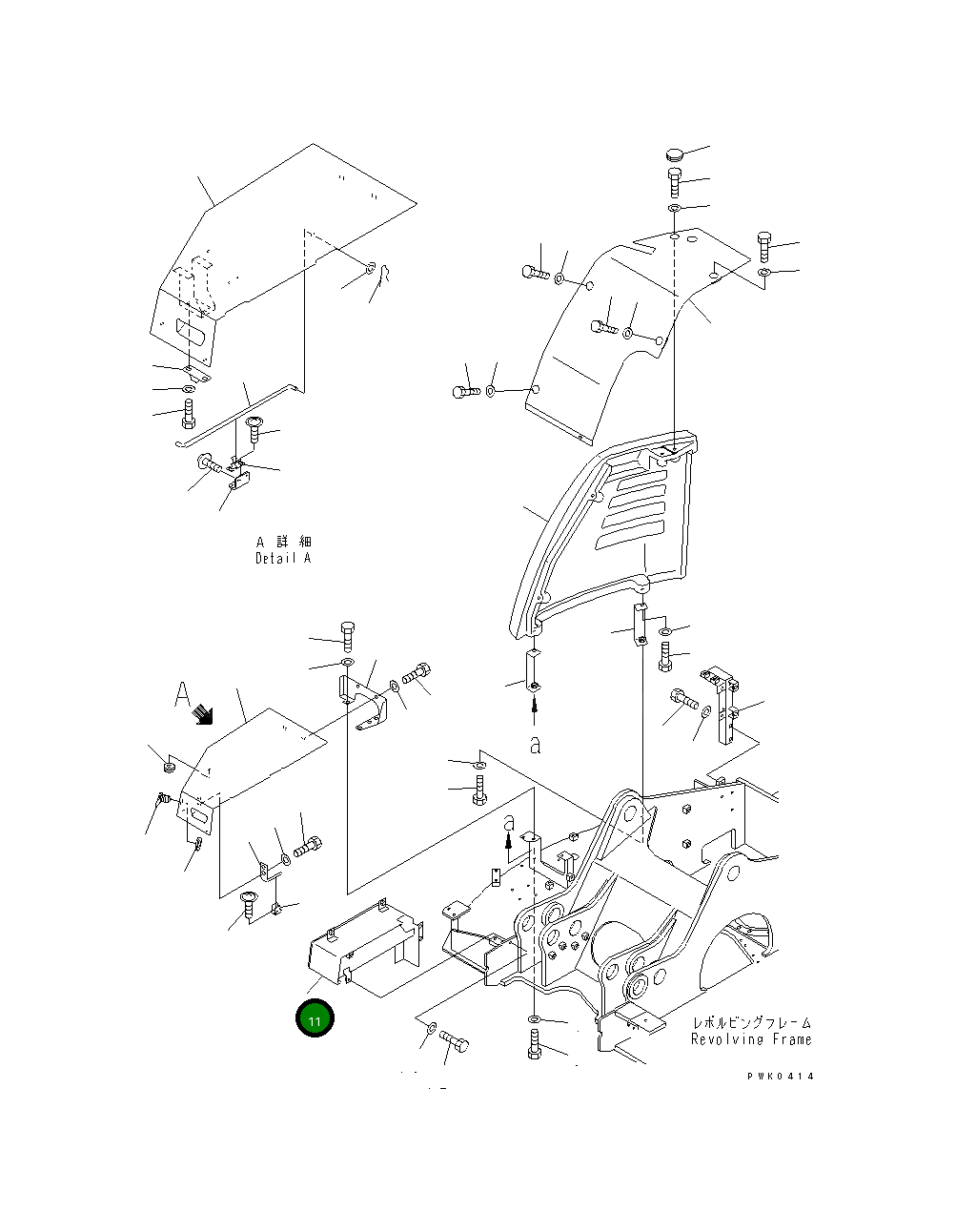 A 詳 細
Detail A

A

a

a

11

レボルビングフレーム
Revolving Frame

PWK0414