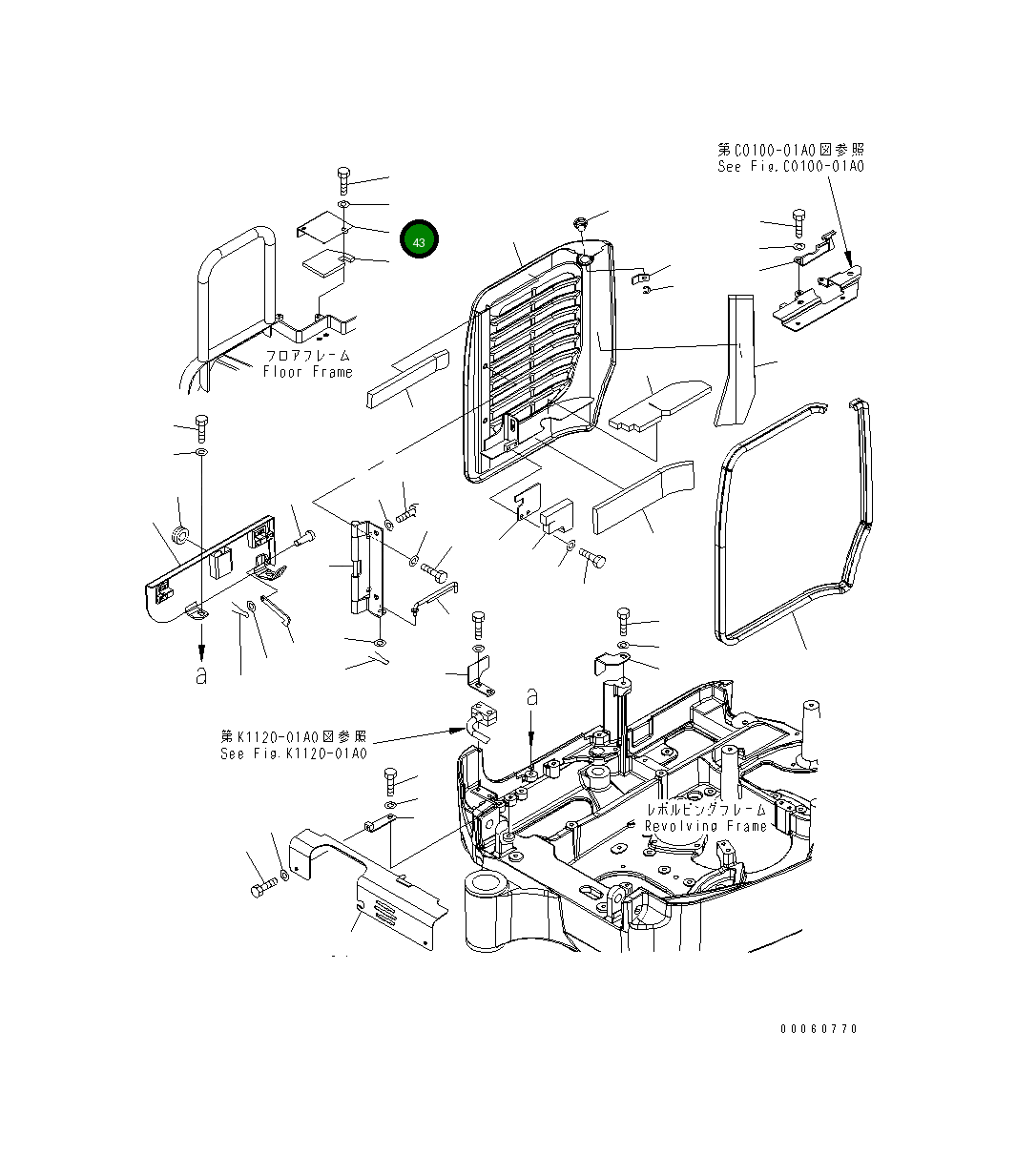 第C0100-01A0図参照
See Fig.C0100-01A0

43

フロアフレーム
Floor Frame

a

a

第K1120-01A0図参照
See Fig.K1120-01A0

レボルビングフレーム
Revolving Frame

00060770