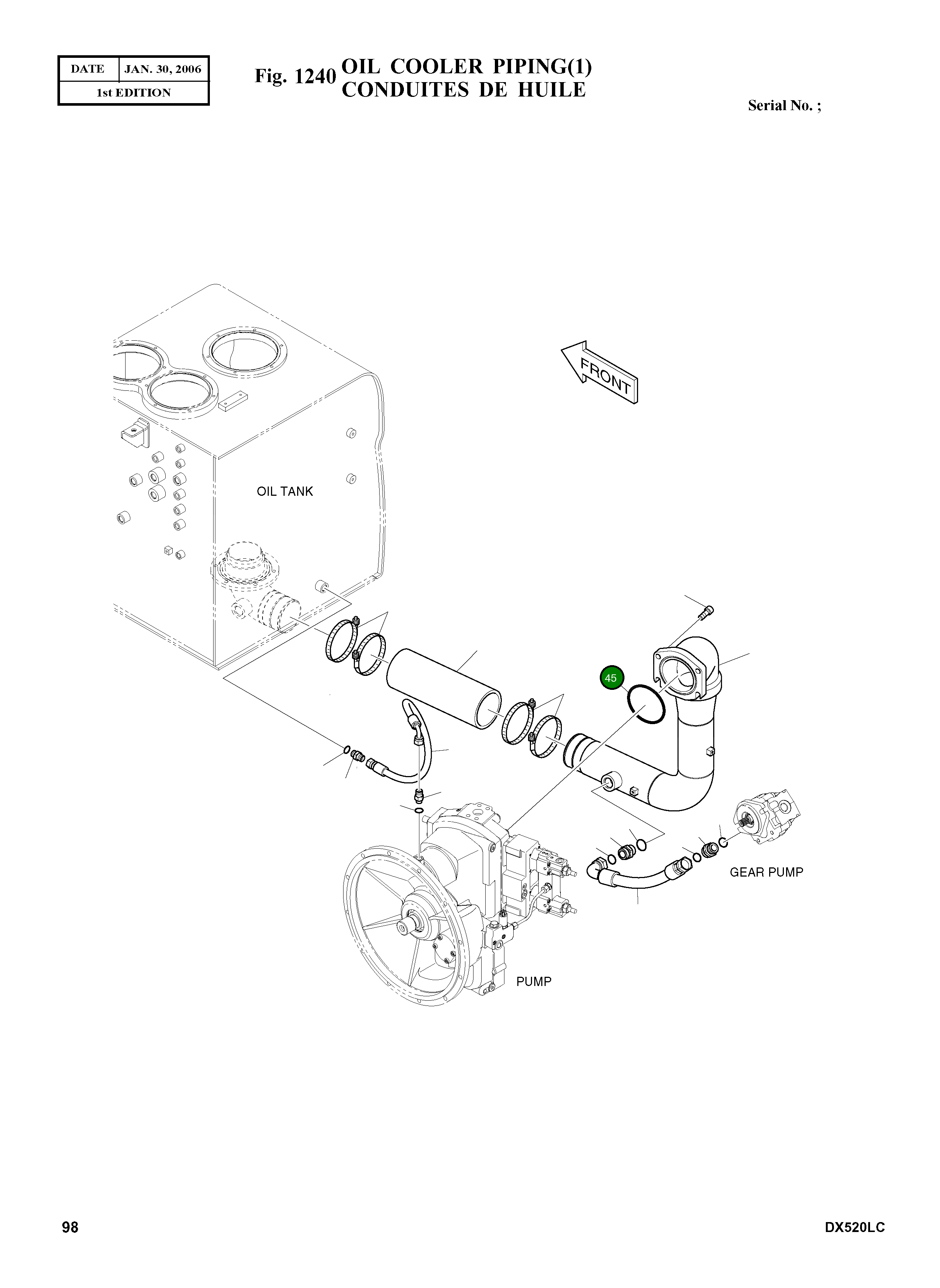 | DATE | JAN. 30, 2006 |
|---|---|
| 1st EDITION | |

Fig. 1240 OIL COOLER PIPING(1)
CONDUITES DE HUILE

Serial No. ;

FRONT

OIL TANK

45

GEAR PUMP

PUMP

98

DX520LC