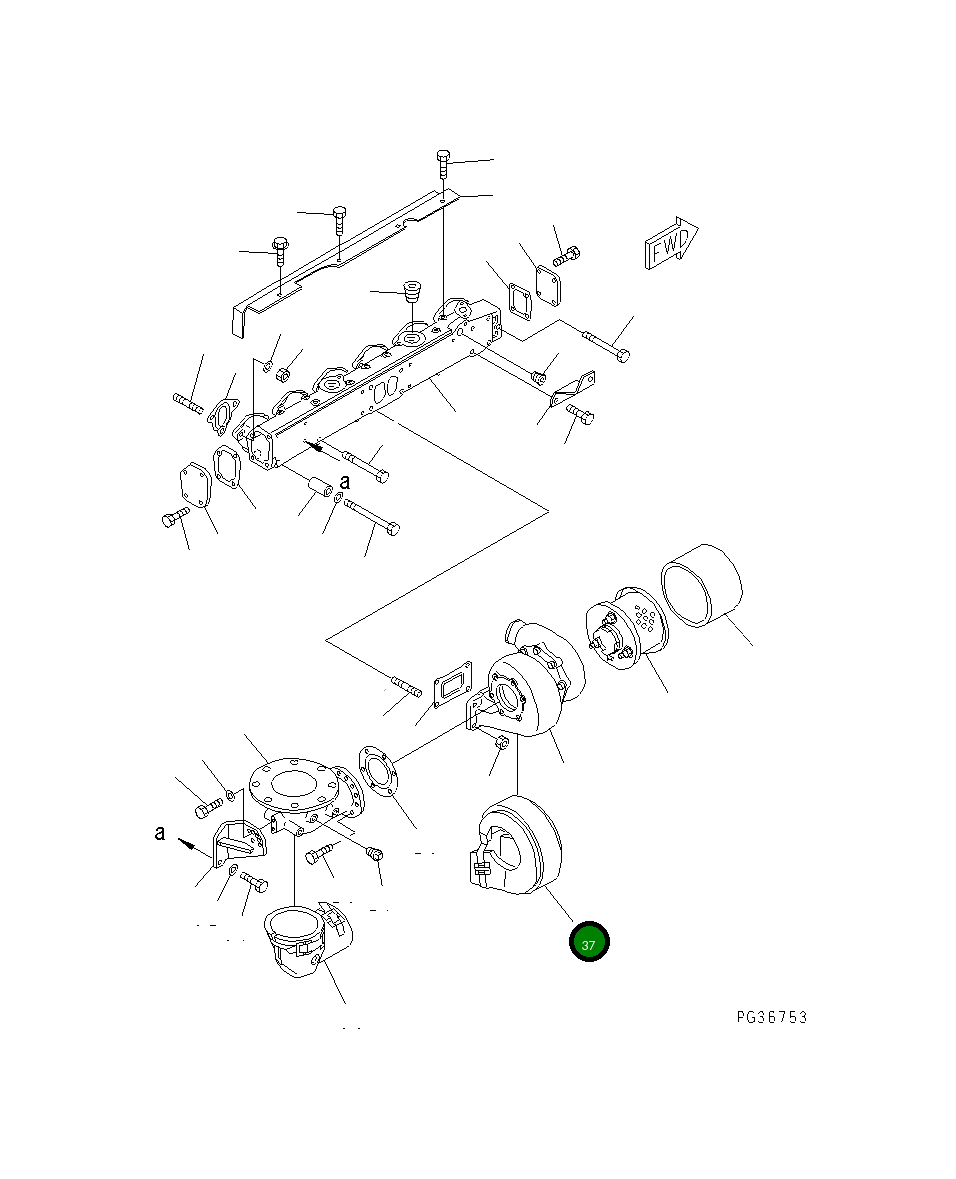 FWD

a

a

37

PG36753