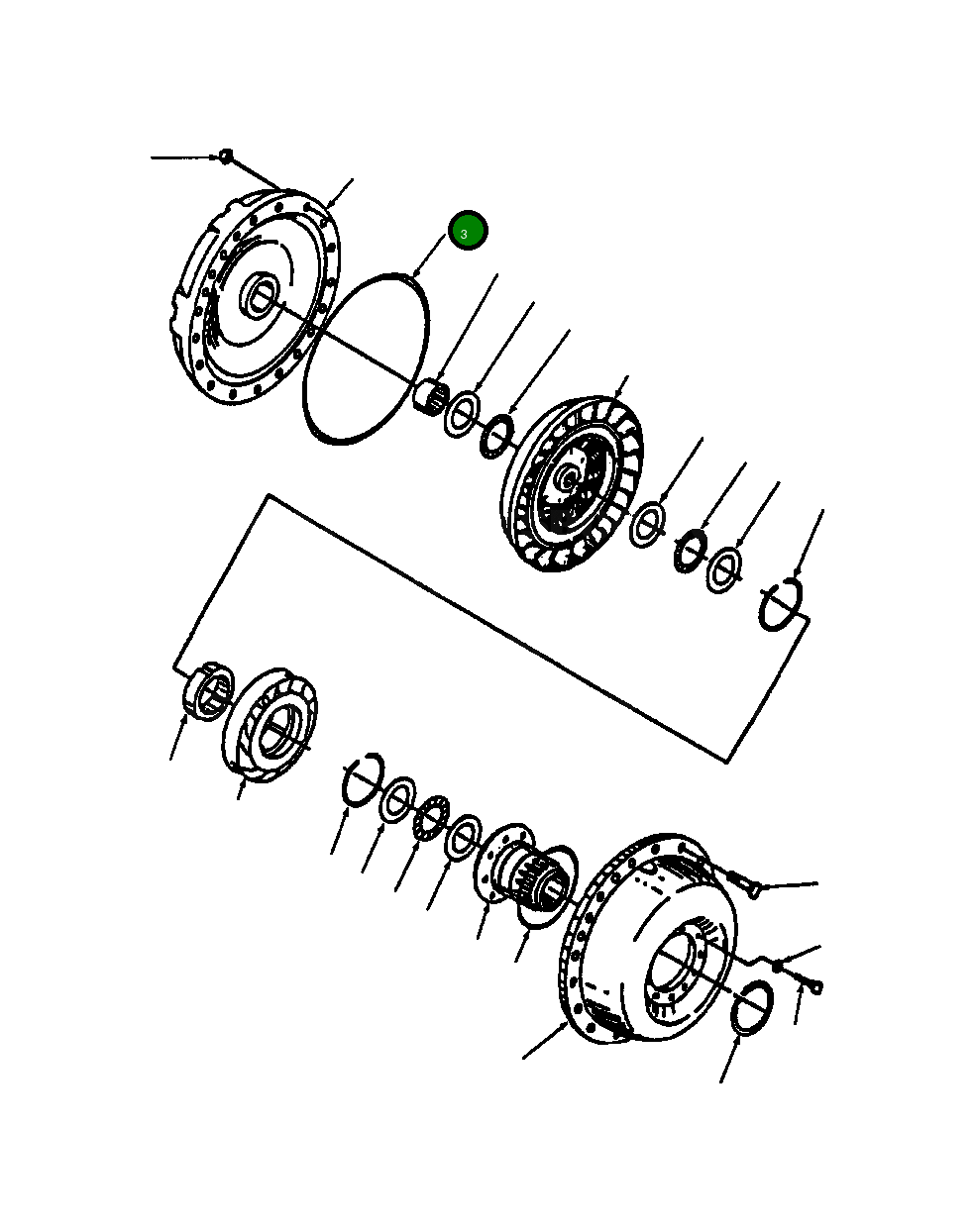 3