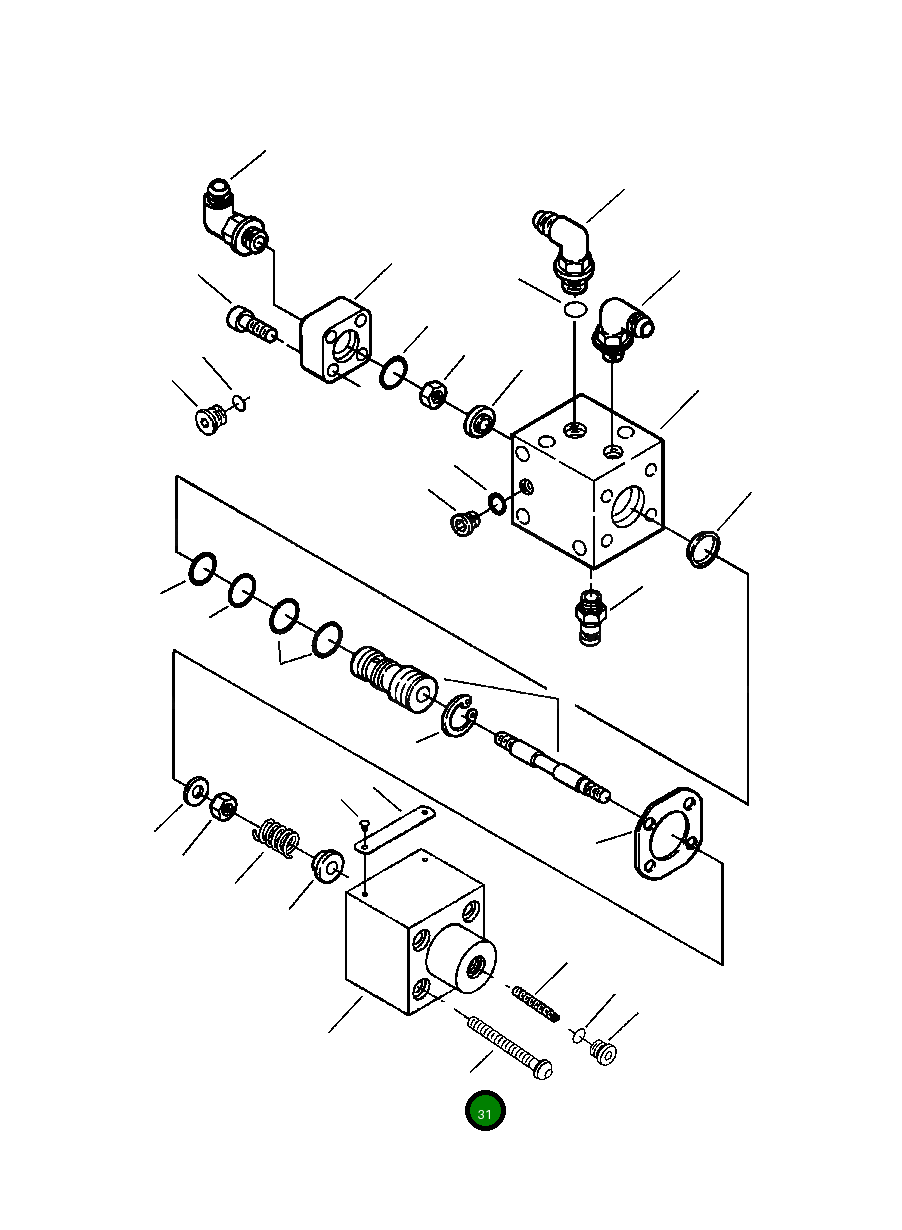 31