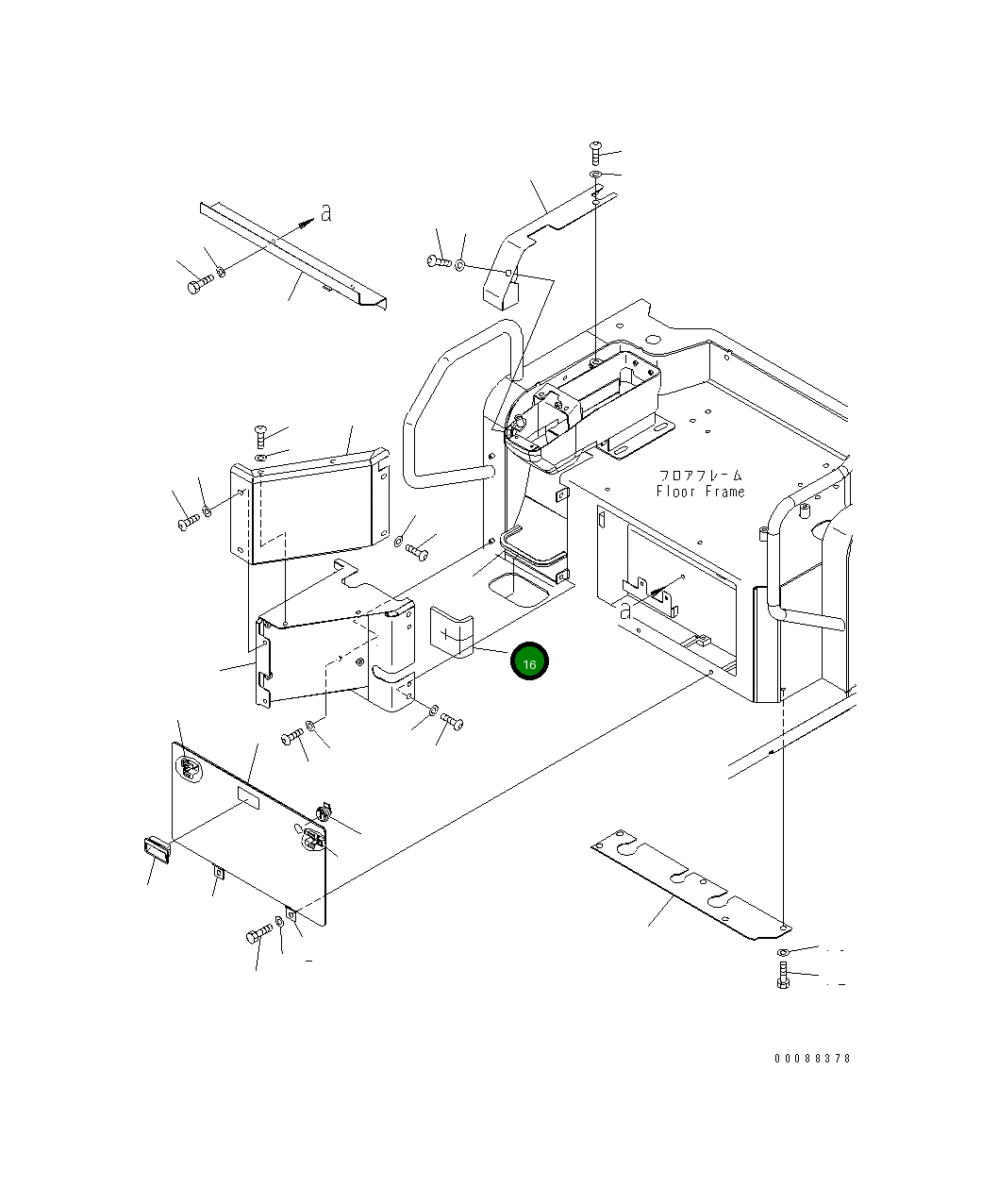 a

フロアフレーム
Floor Frame

a

16

00088378