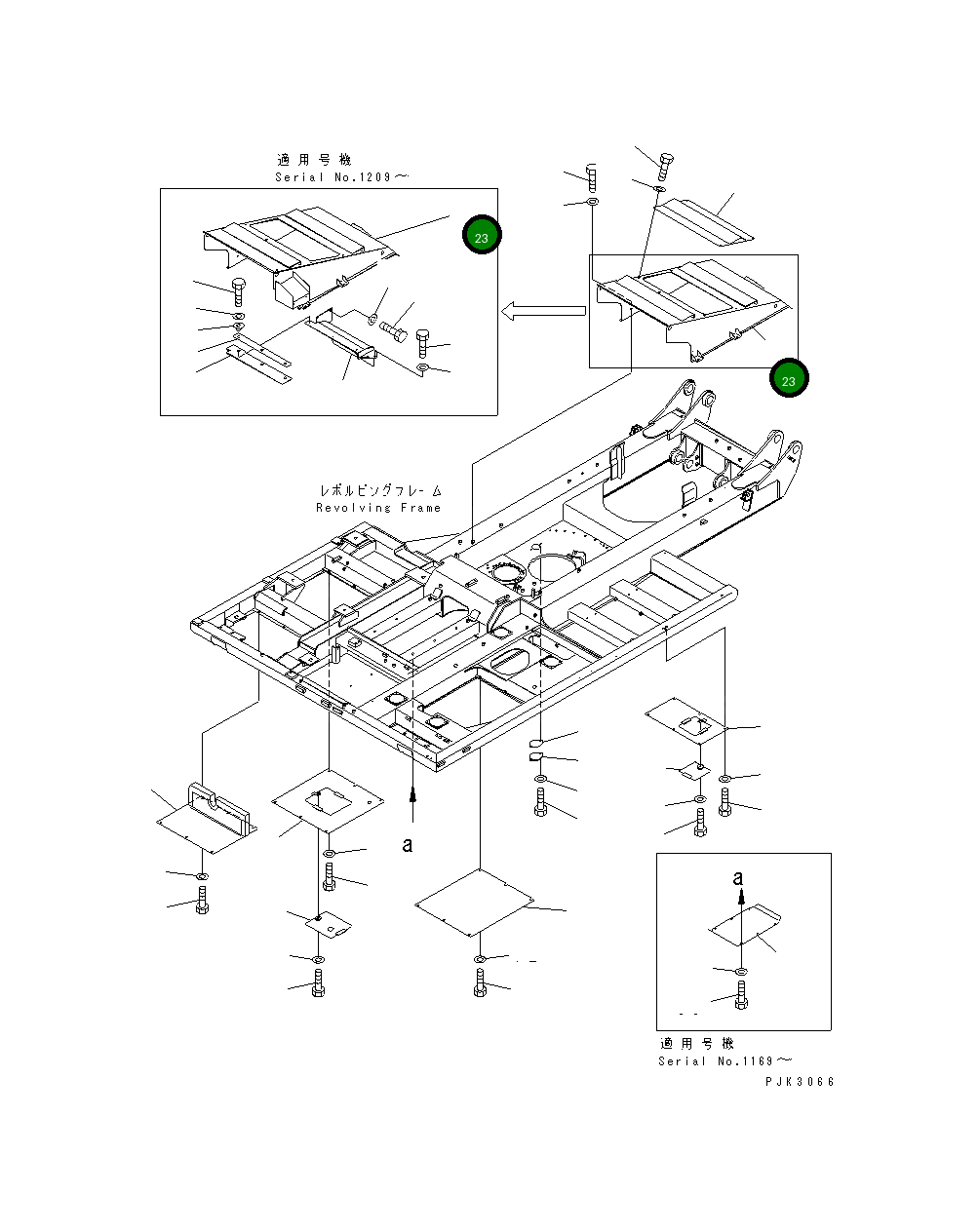 適用号機
Serial No.1209～

23

23

レボルビングフレーム
Revolving Frame

a

a

適用号機
Serial No.1169～

PJK3066