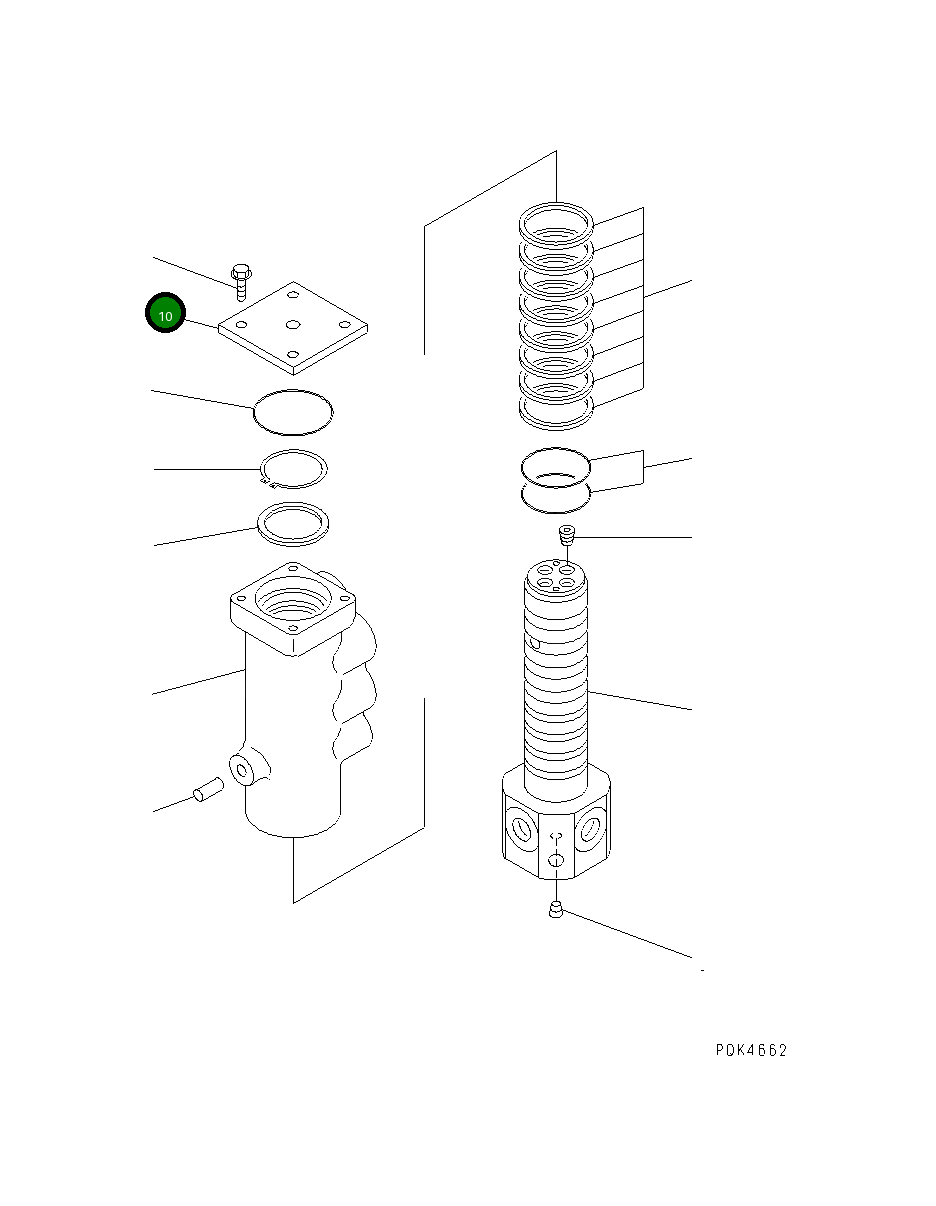 10

PDK4662