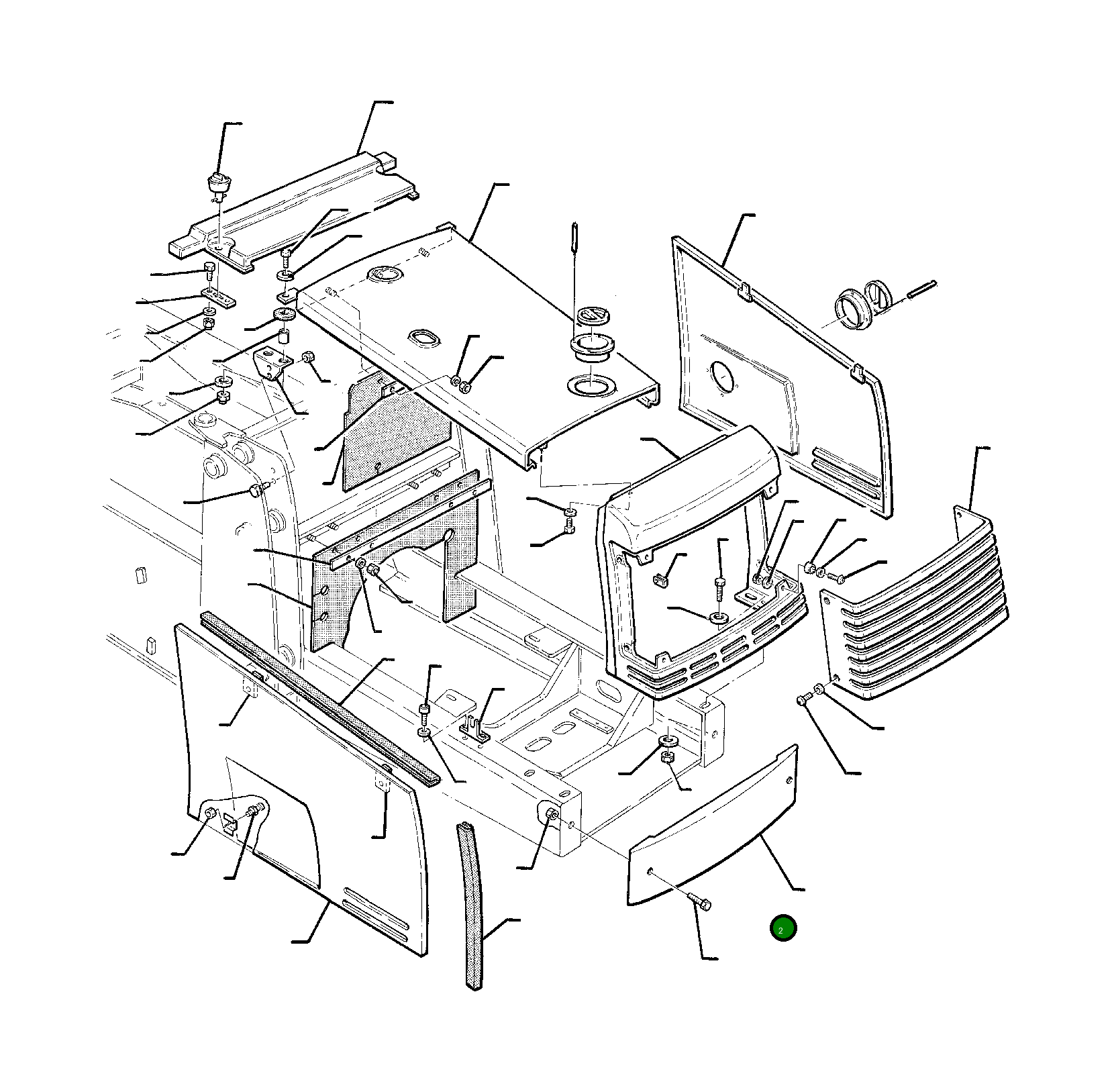 2