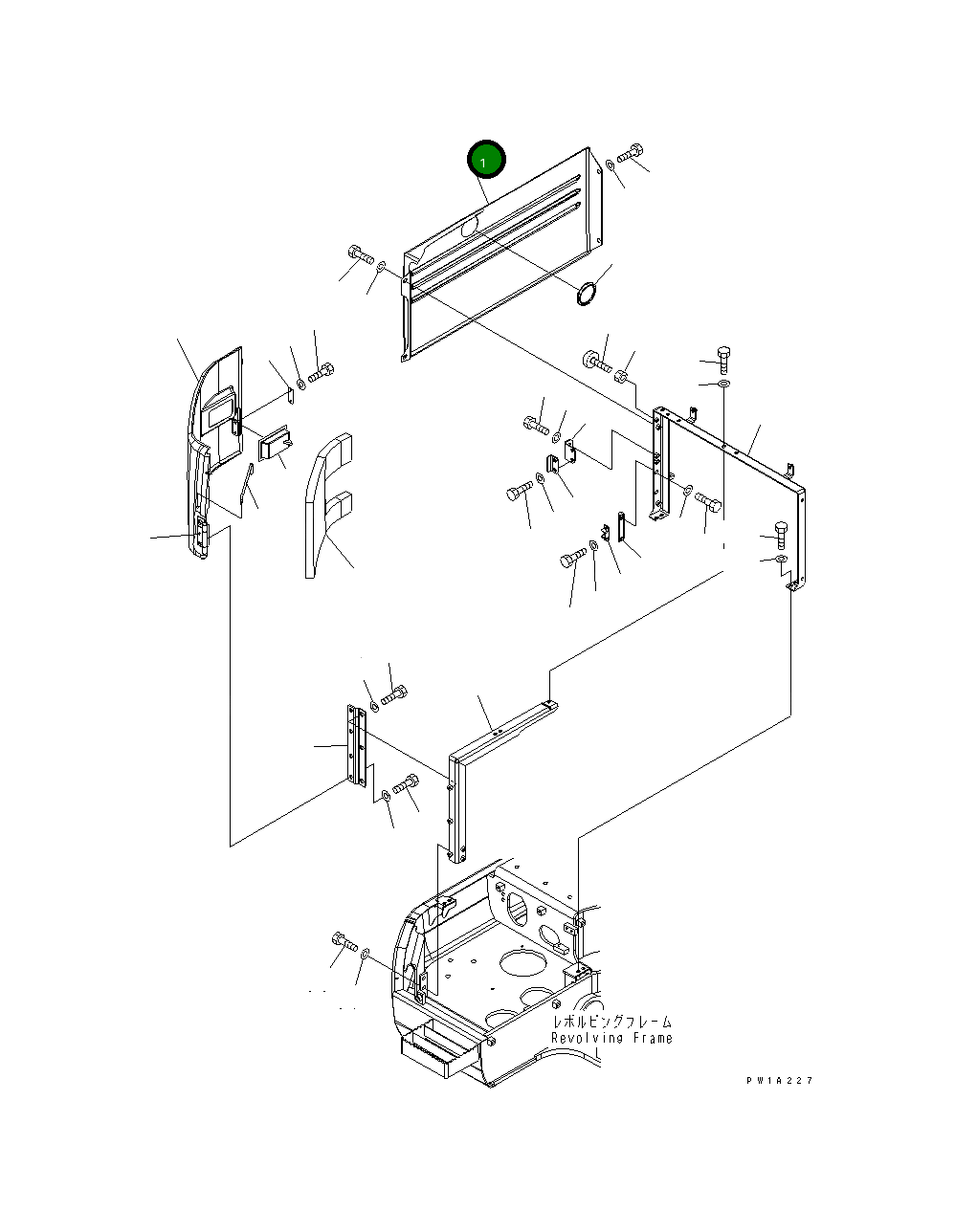 1

レボルビングフレーム
Revolving Frame

PW1A227