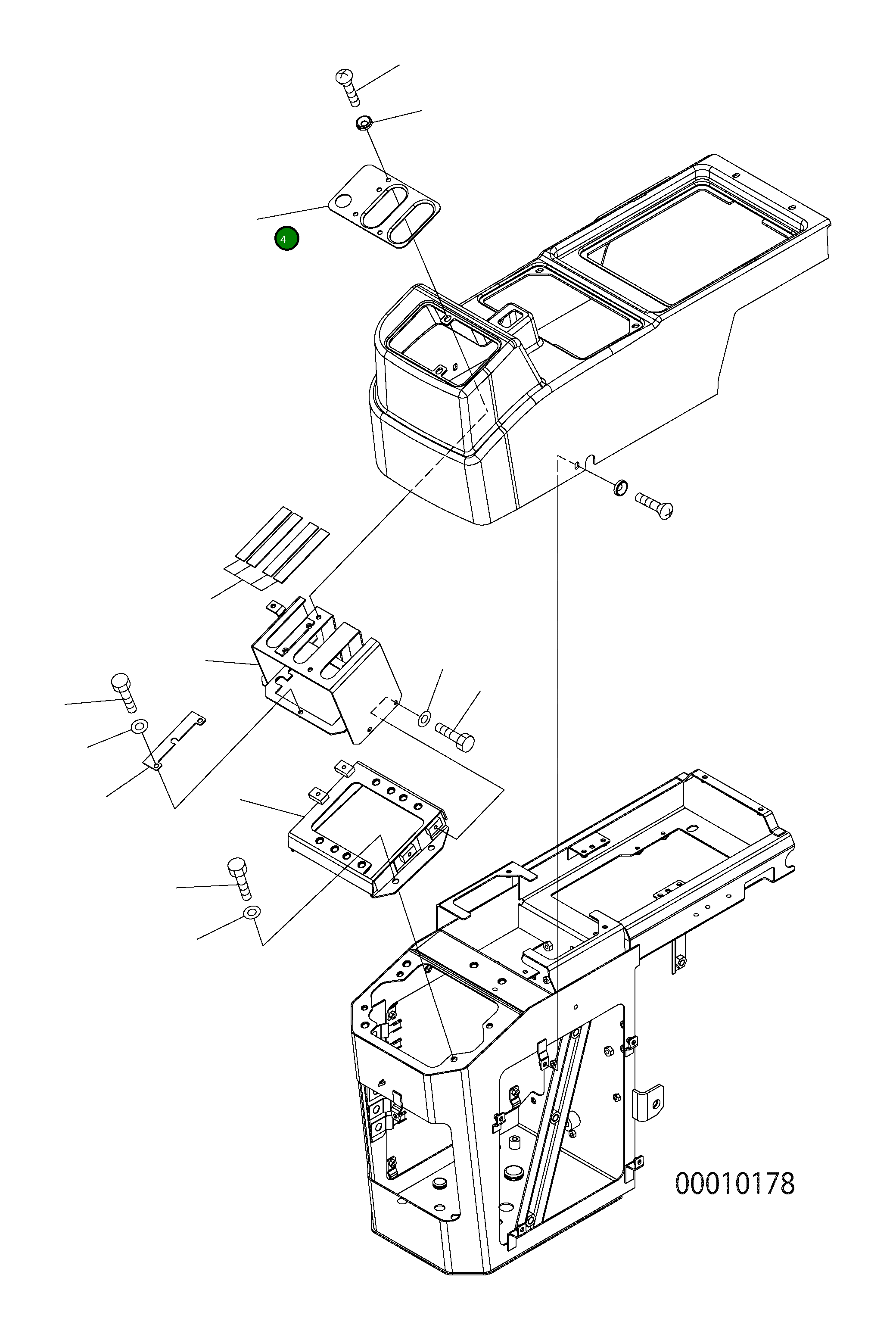 4

00010178