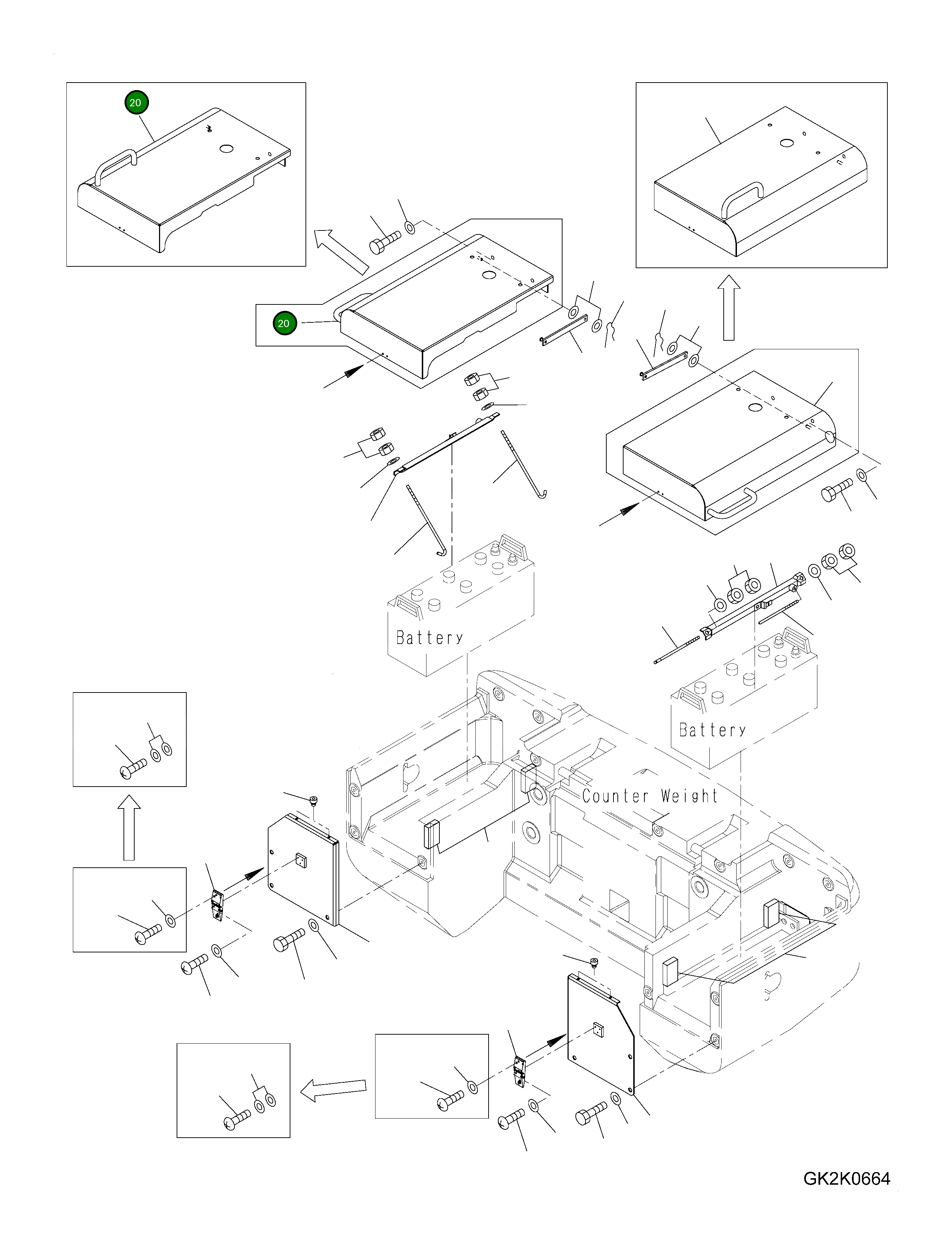 20

20

Battery

Battery

Counter Weight

GK2K0664