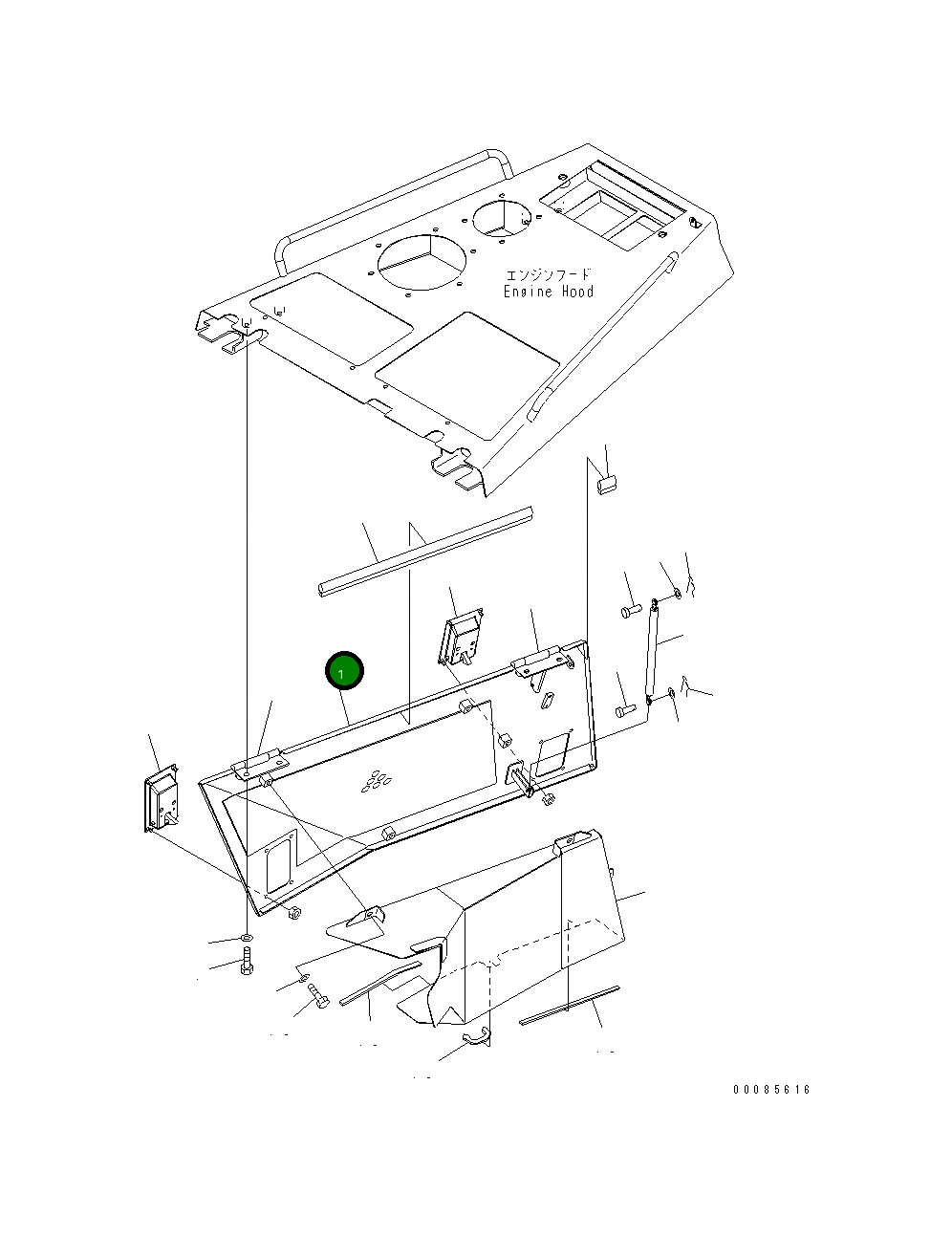 エンジンフード
Engine Hood

1

00085616