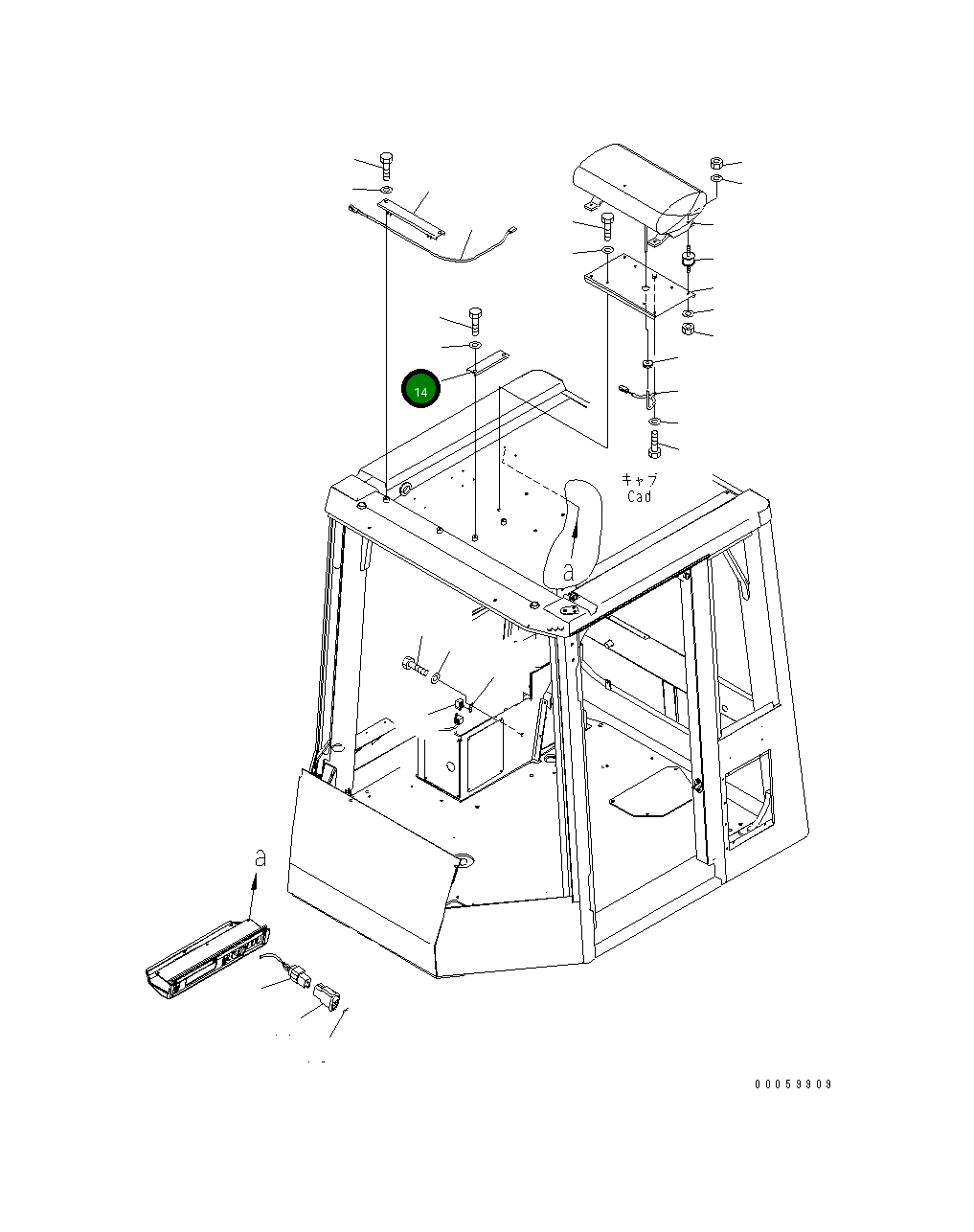 14

キャブ
Cad

a

a

00059909