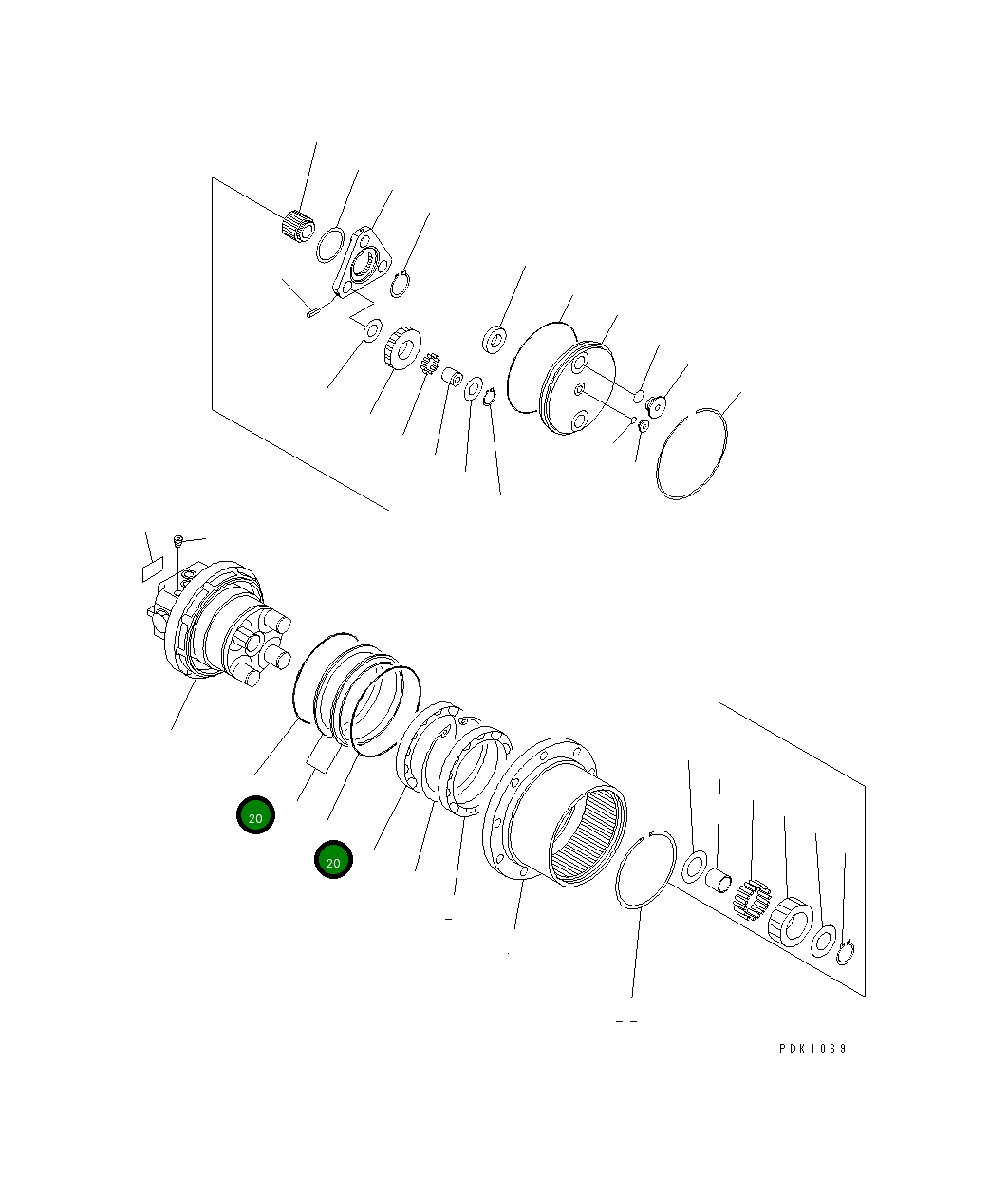 20
20
PDK1069