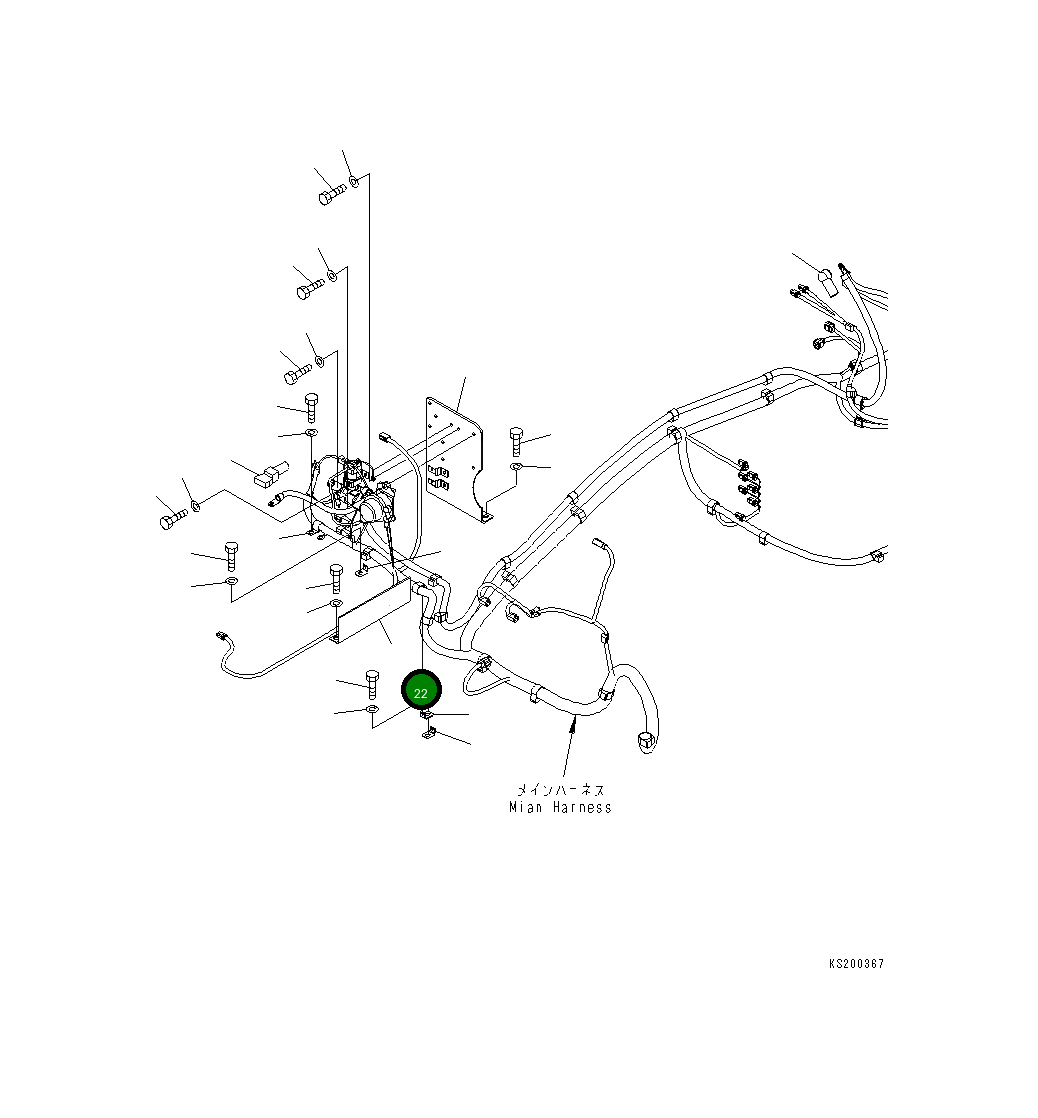 22

メインハーネス
Mian Harness

KS200367