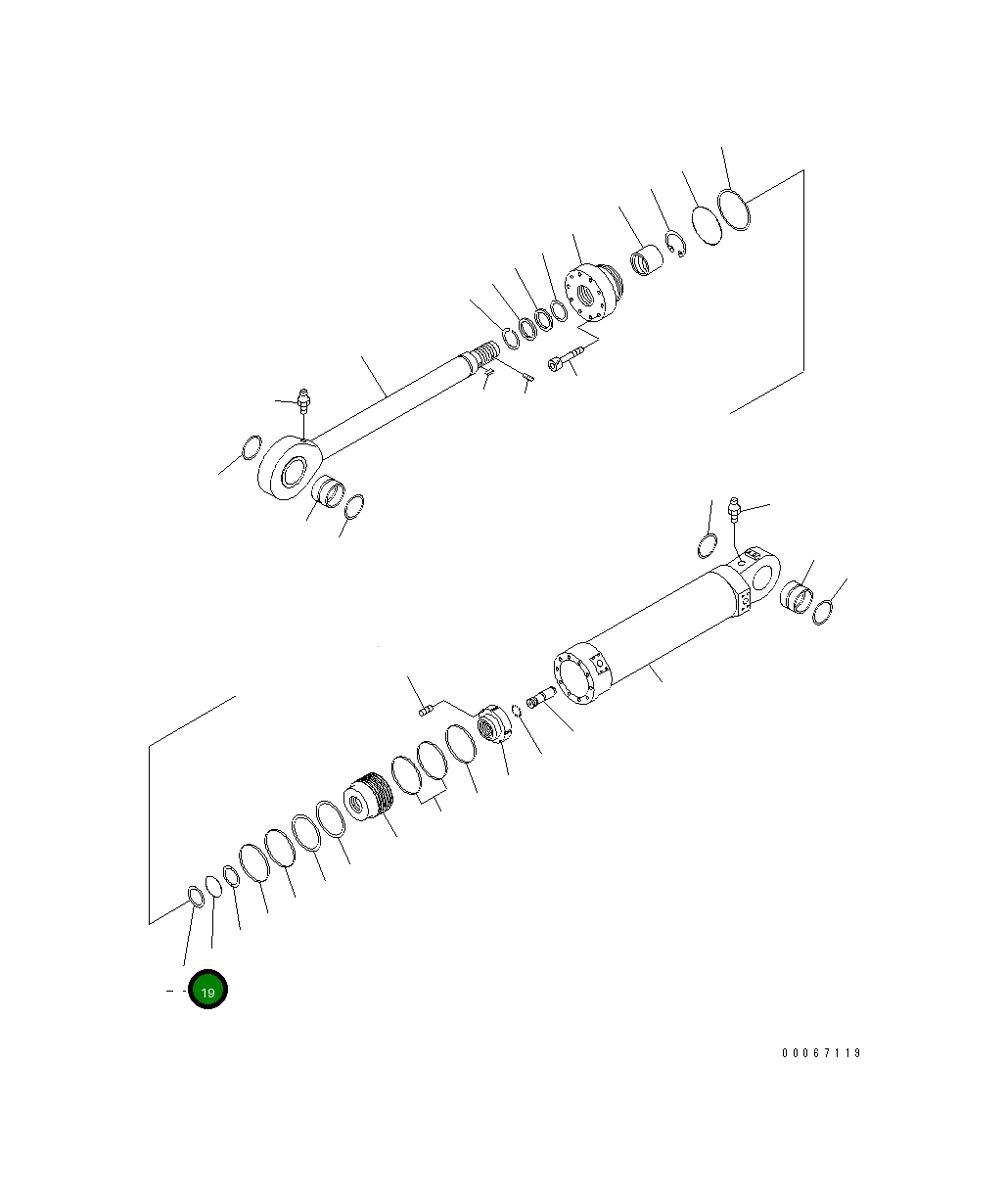 19

00067119