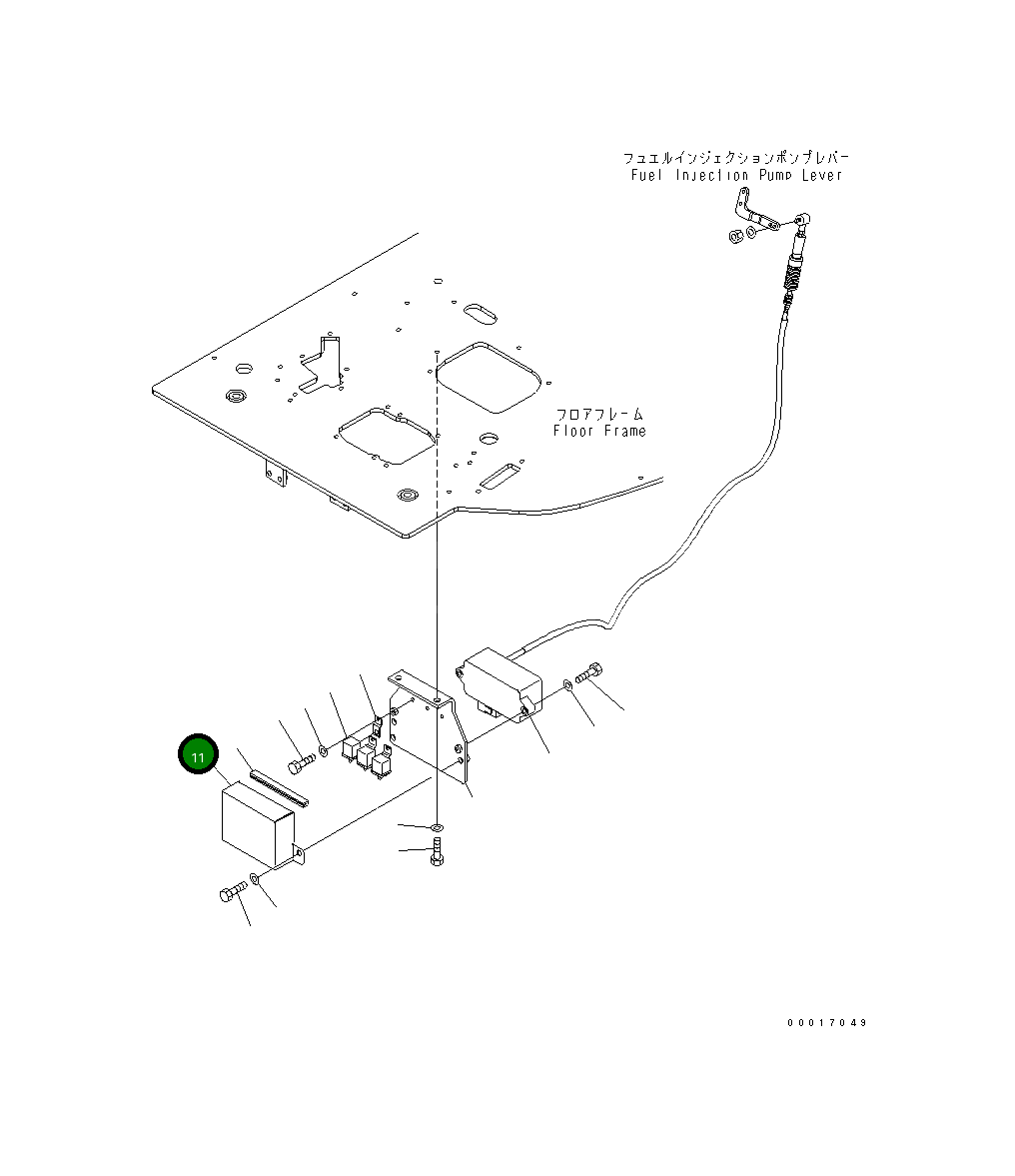 フュエルインジェクションポンプレバー
Fuel Injection Pump Lever

フロアフレーム
Floor Frame

11

00017049