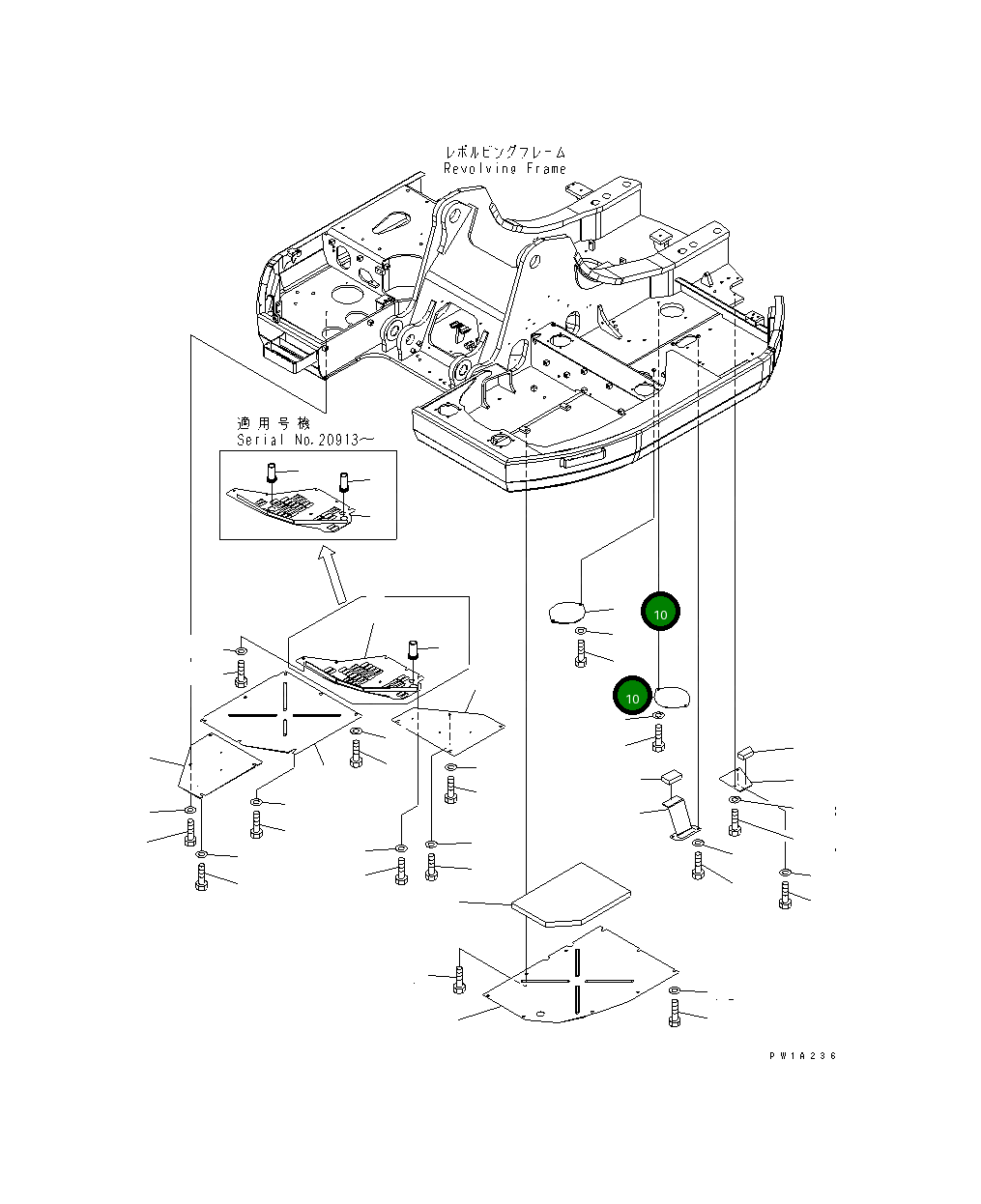 レボルビングフレーム
Revolving Frame

適用号機
Serial No.20913～

10

10

PW1A236