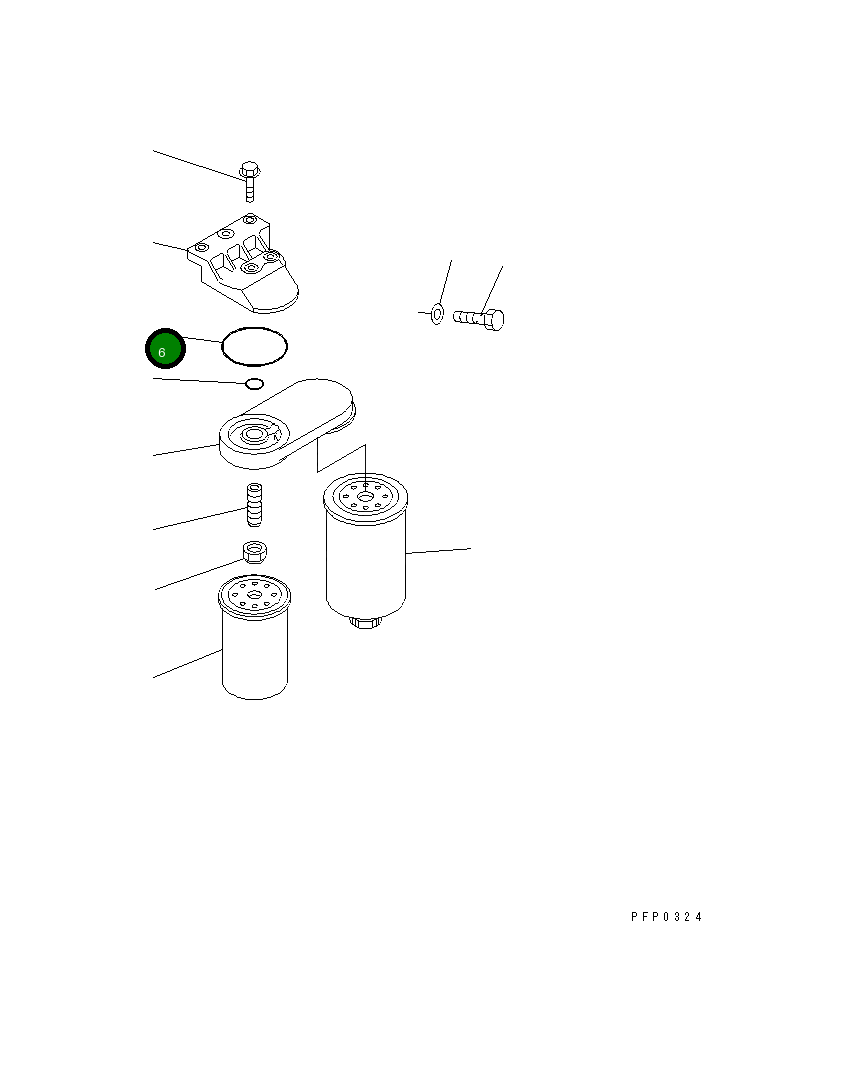 6

PFP0324